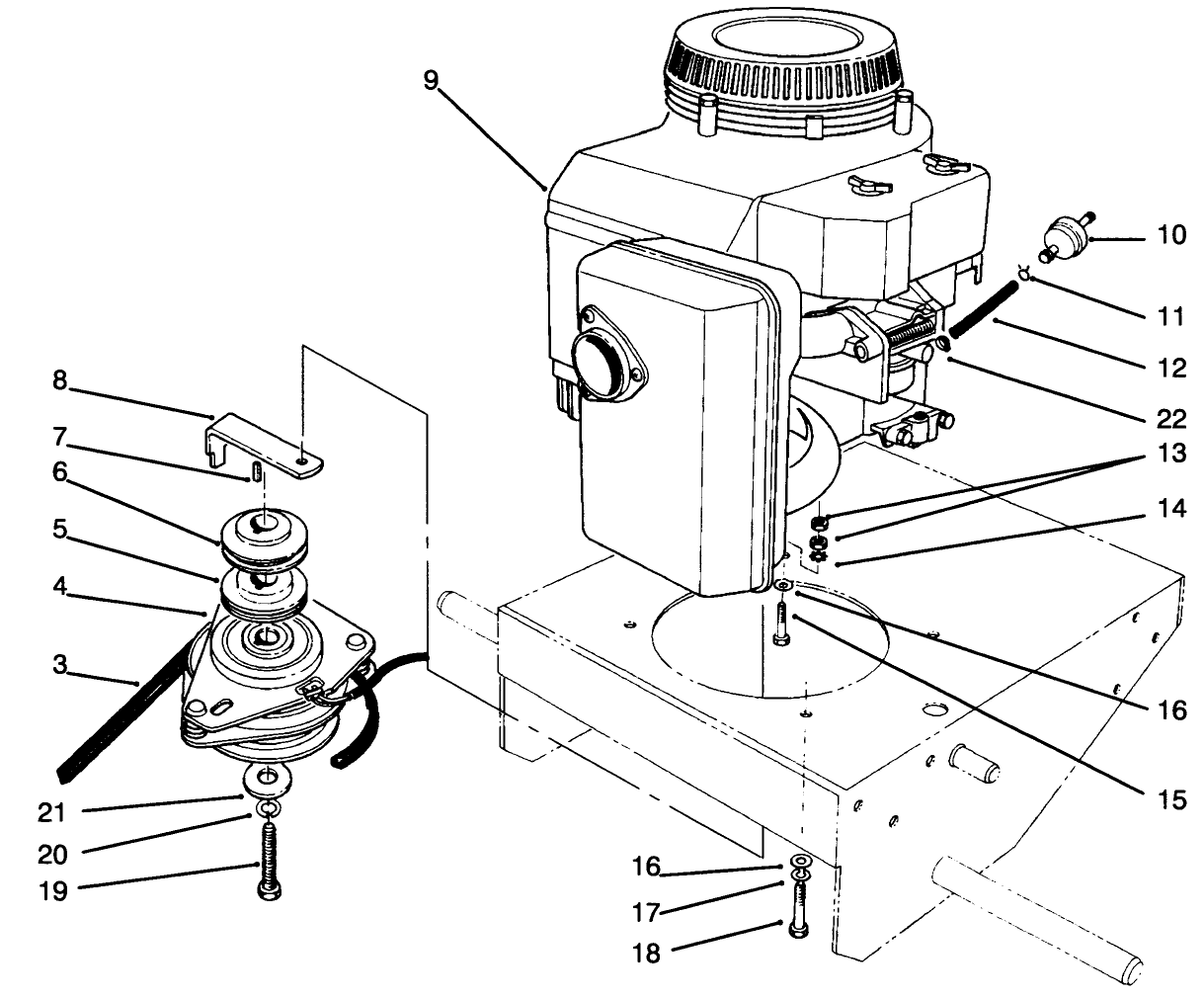 9
10
11
12
22
13
14
16
15
8
7
6
5
4
3
21
20
19
16
17
18