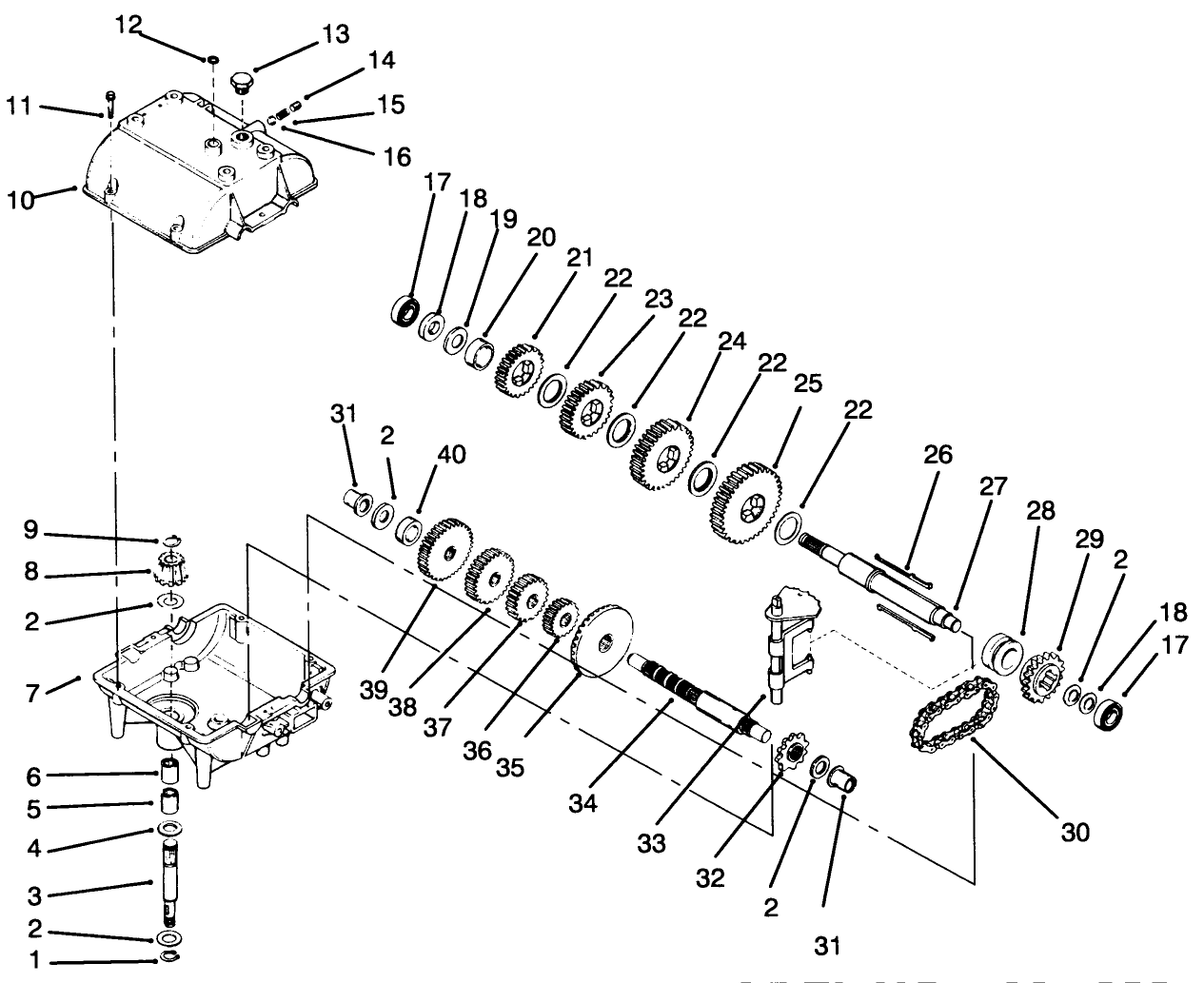 12
13
14
11
15
16
10
17
18
19
20
21
22
23
22
24
22
25
22
31
2
40
26
27
28
29
2
18
17
9
8
2
7
39
38
37
36
35
34
33
32
2
31
30
6
5
4
3
2
1