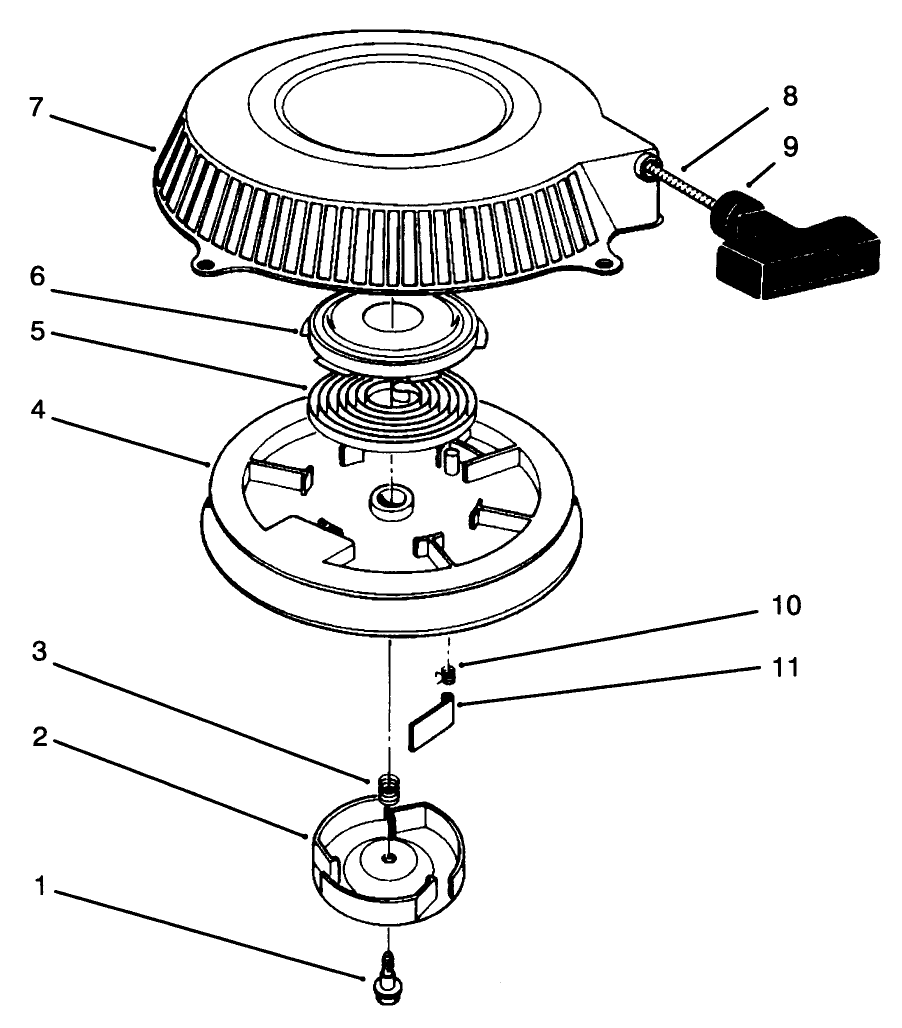 7
8
9
6
5
4
10
11
3
2
1