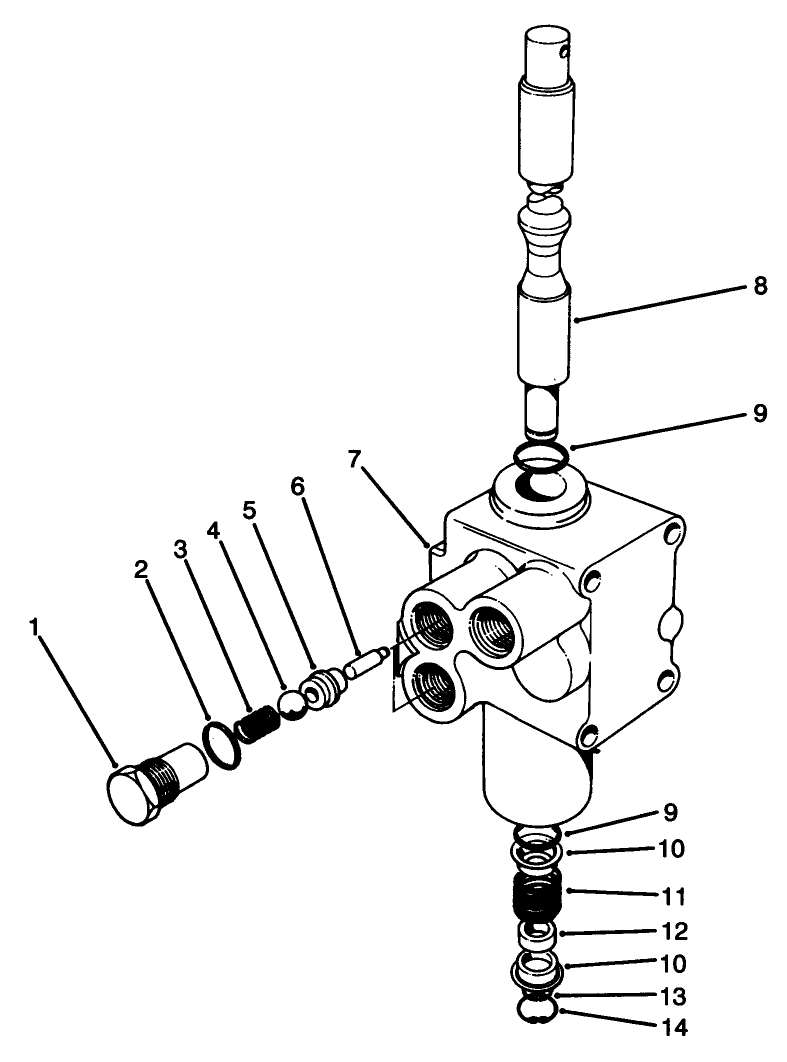 8
9
7
6
5
4
3
2
1
9
10
11
12
10
13
14