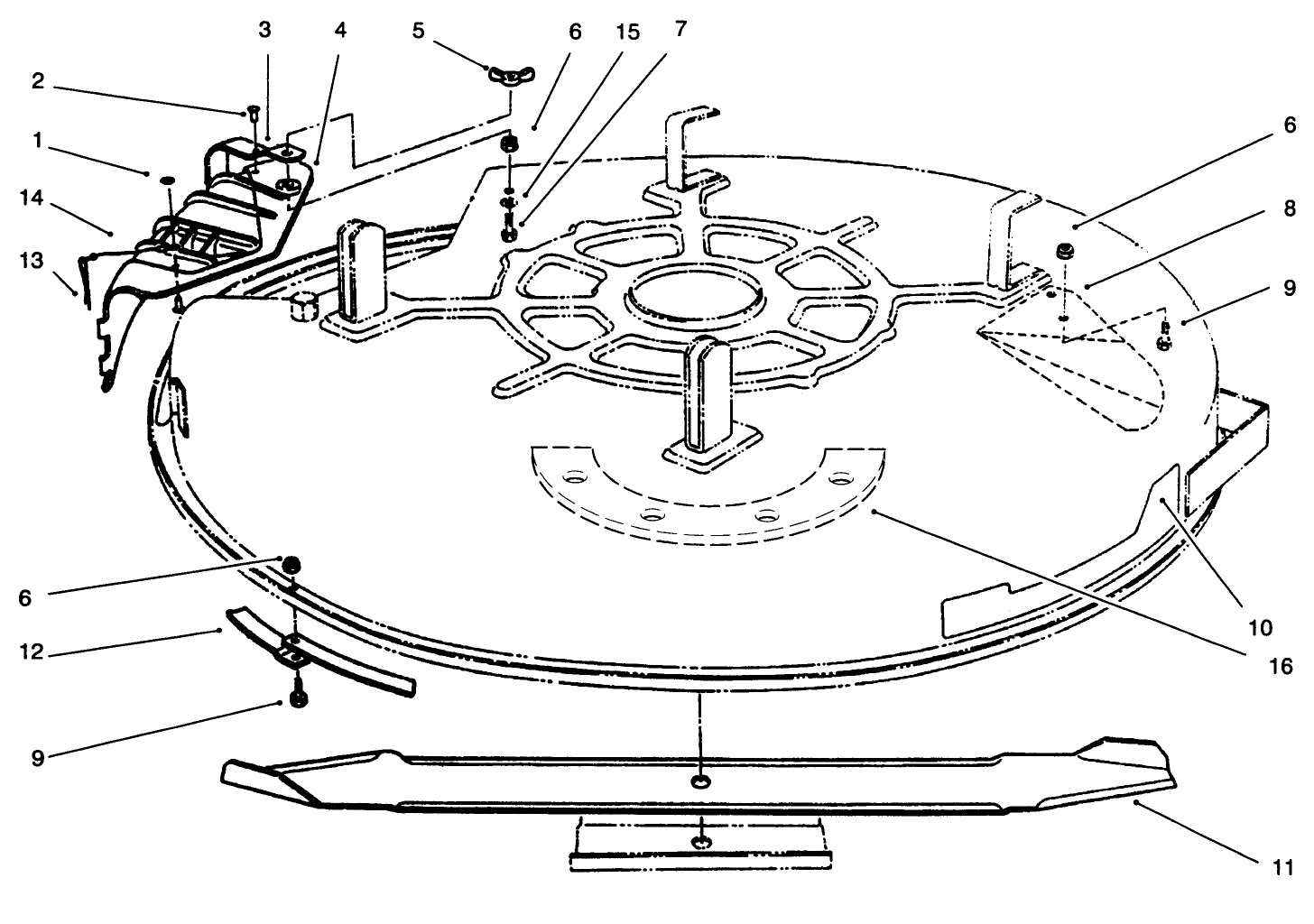 3
4
5
6
15
7
2
1
14
13
6
8
9
6
12
9
10
16
11