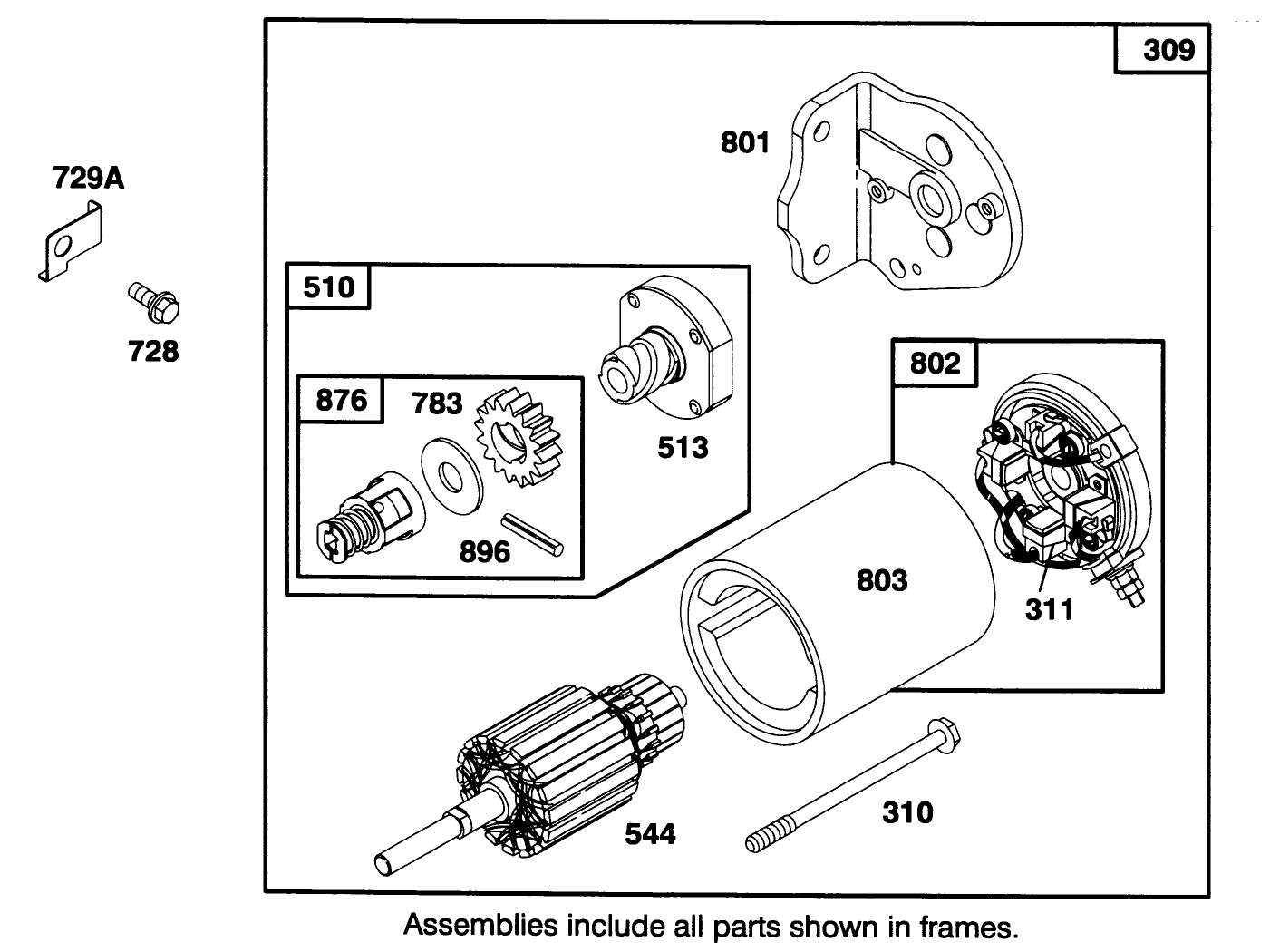 309

729A

728

801

510

876

783

513

896

802

803

311

544

310

Assemblies include all parts shown in frames.