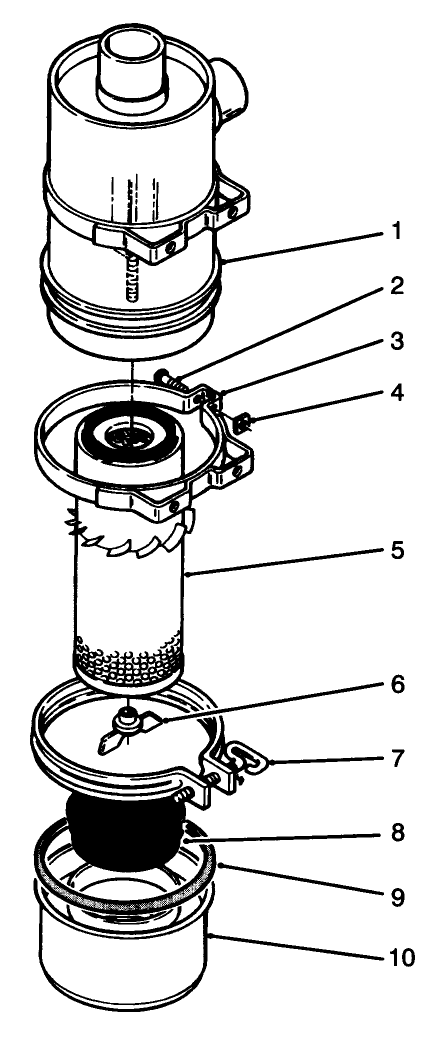 1
2
3
4
5
6
7
8
9
10