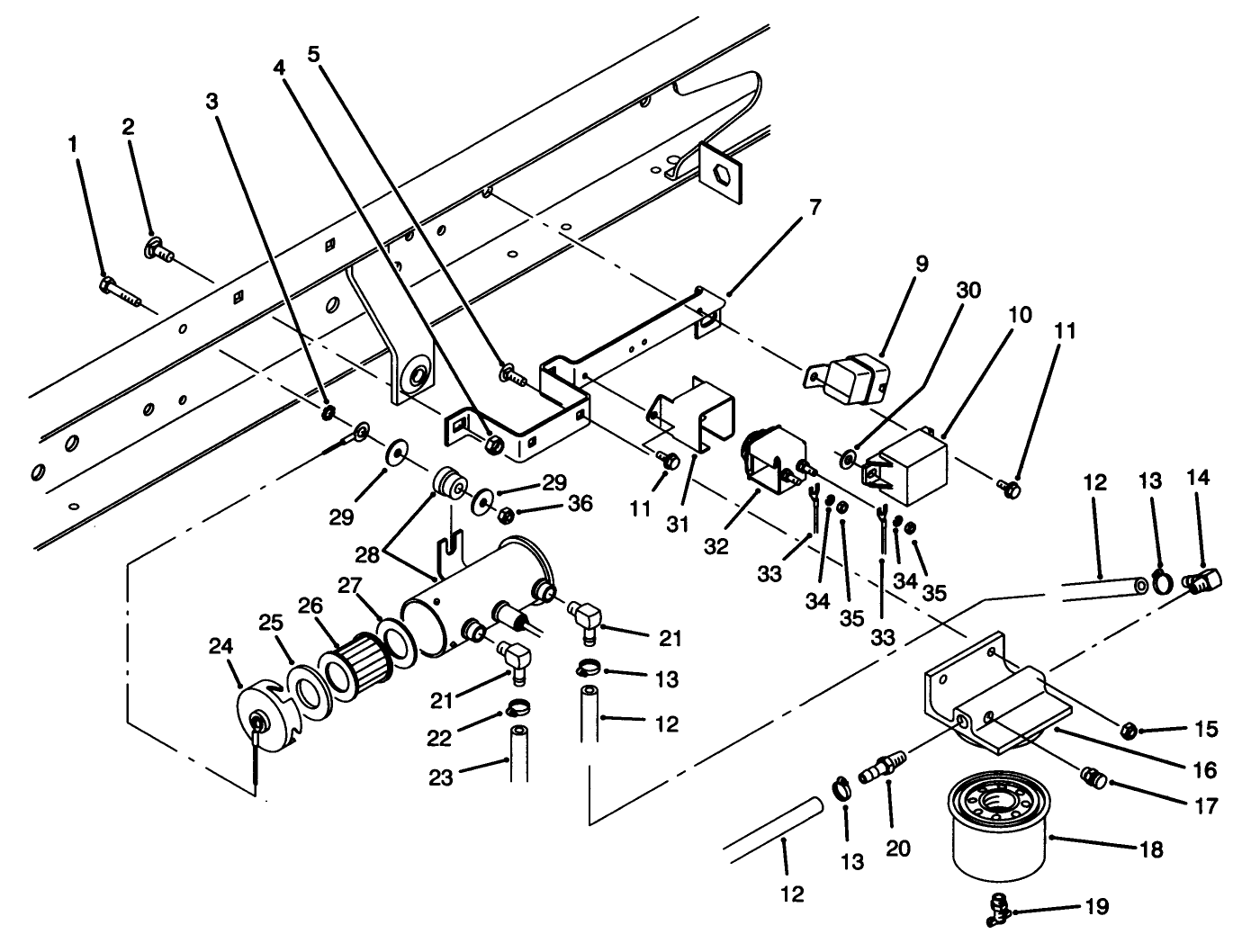 1
2
3
4
5
7
9
30
10
11
11
31
32
33
34
35
34
35
33
12
13
14
29
29
36
28
27
26
25
24
21
21
13
12
22
23
15
16
17
18
19
20
13
12