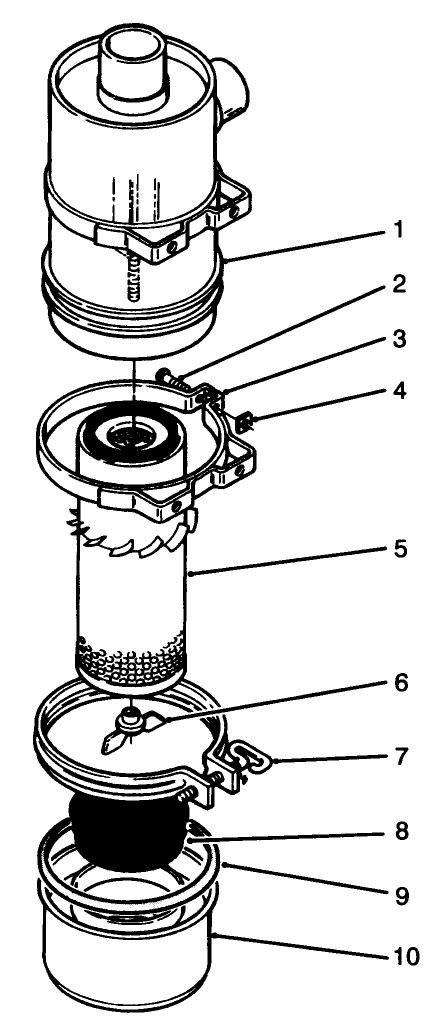 1
2
3
4
5
6
7
8
9
10