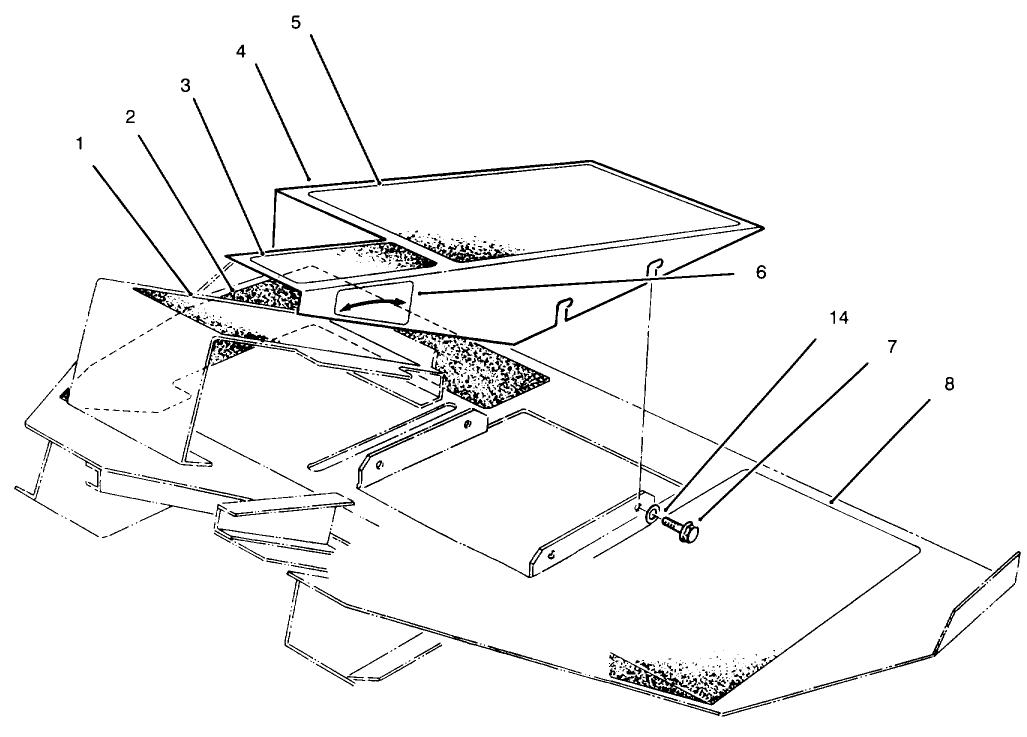 5
4
3
2
1
6
14
7
8