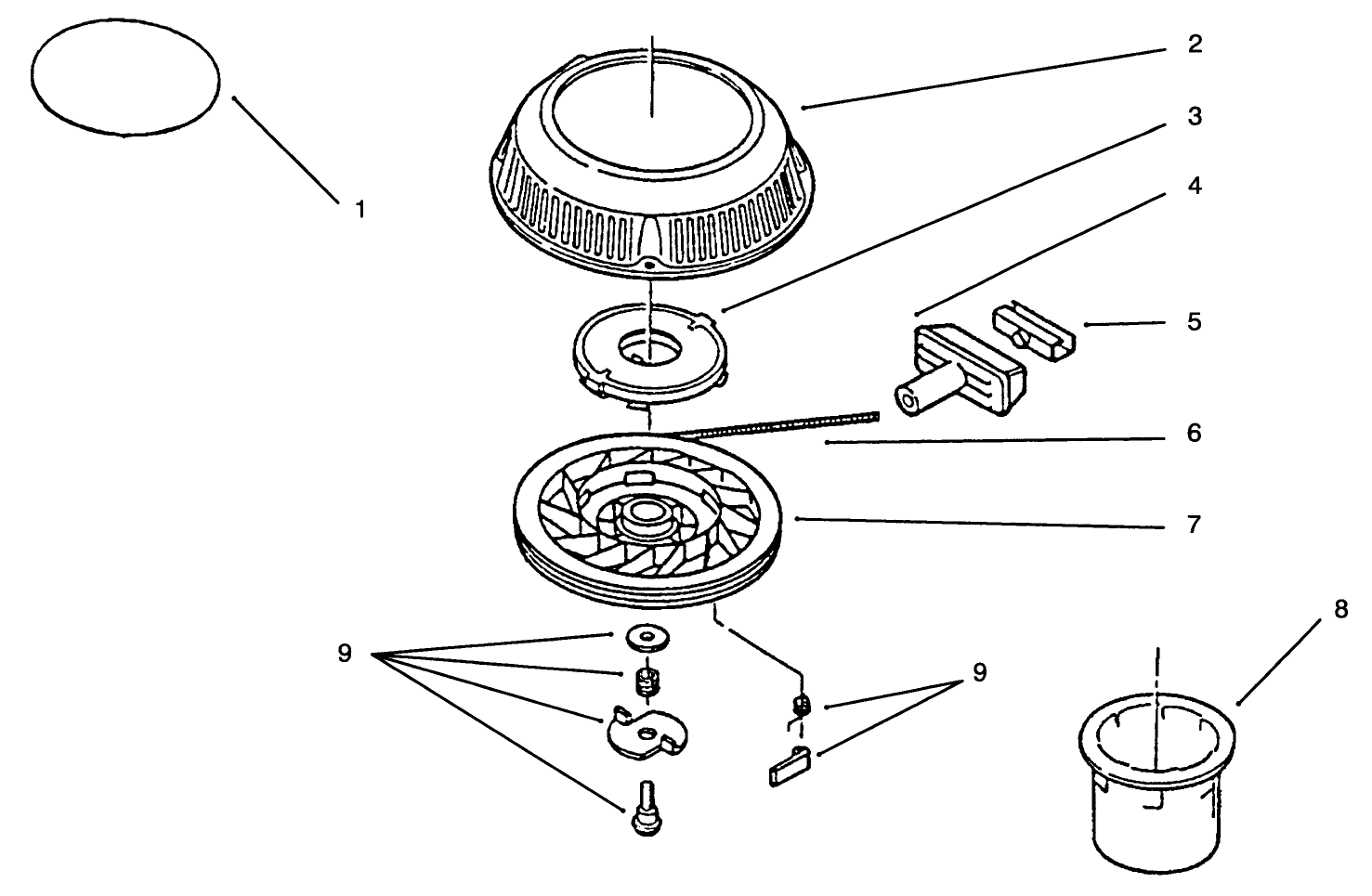 2
3
4
1
5
6
7
8
9
9