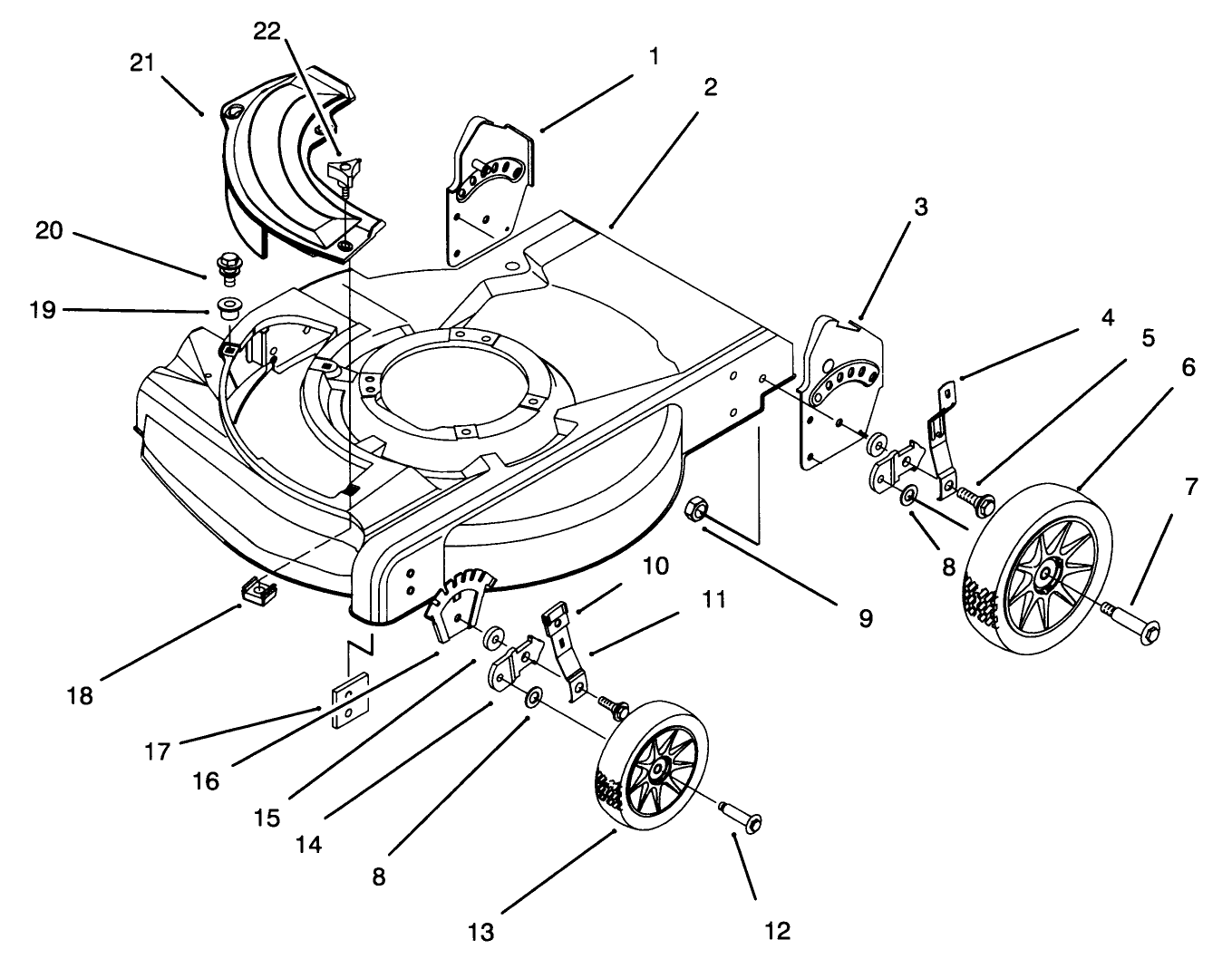 22
21
1
2
20
19
3
4
5
6
7
8
9
10
11
18
17
16
15
14
8
13
12