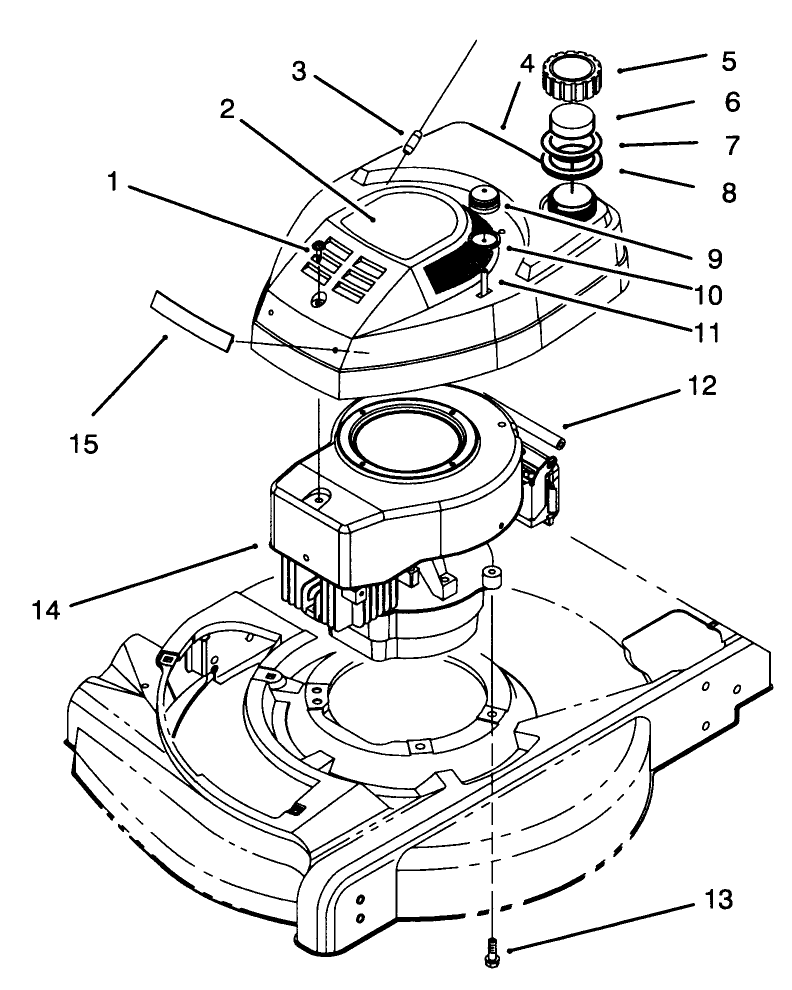 3
4
5
2
6
7
1
8
9
10
11
15
12
14
13