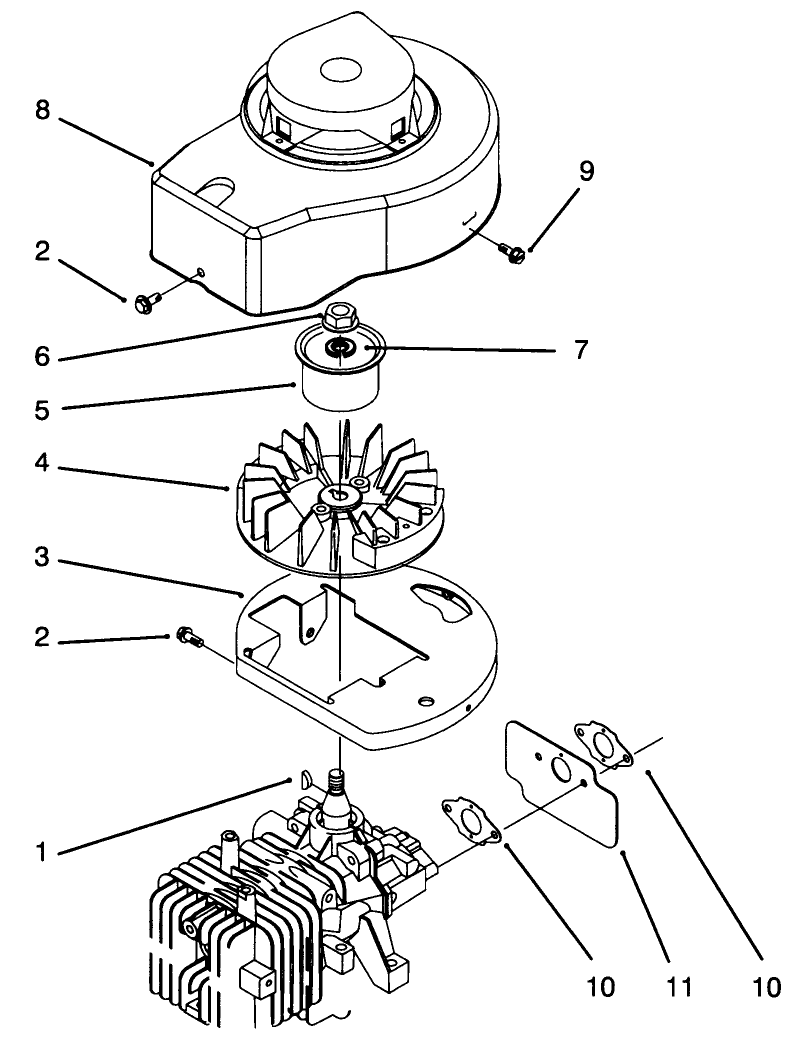 8
9
2
6
7
5
4
3
2
1
10
11
10