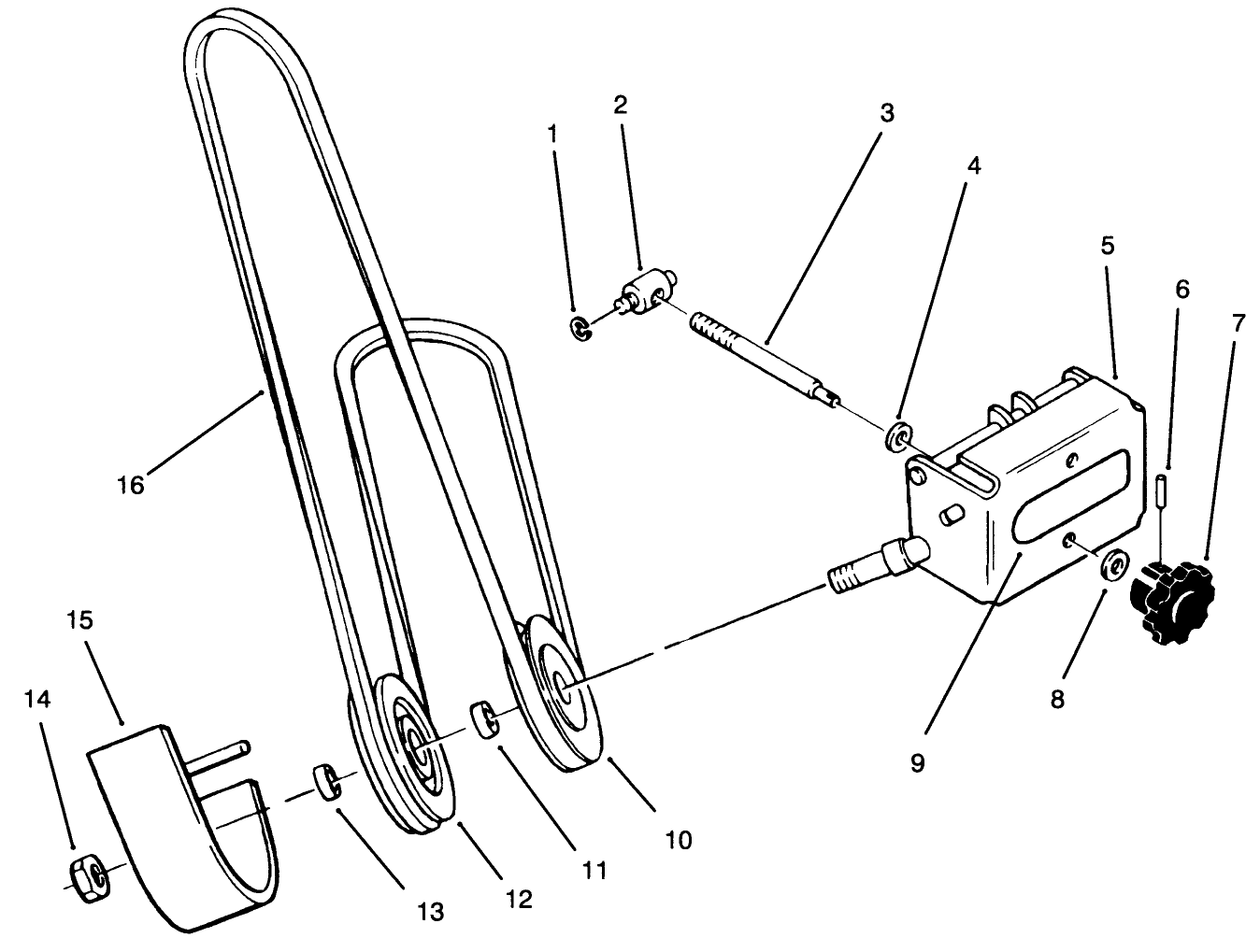 1
2
3
4
5
6
7
16
15
14
8
9
10
11
12
13