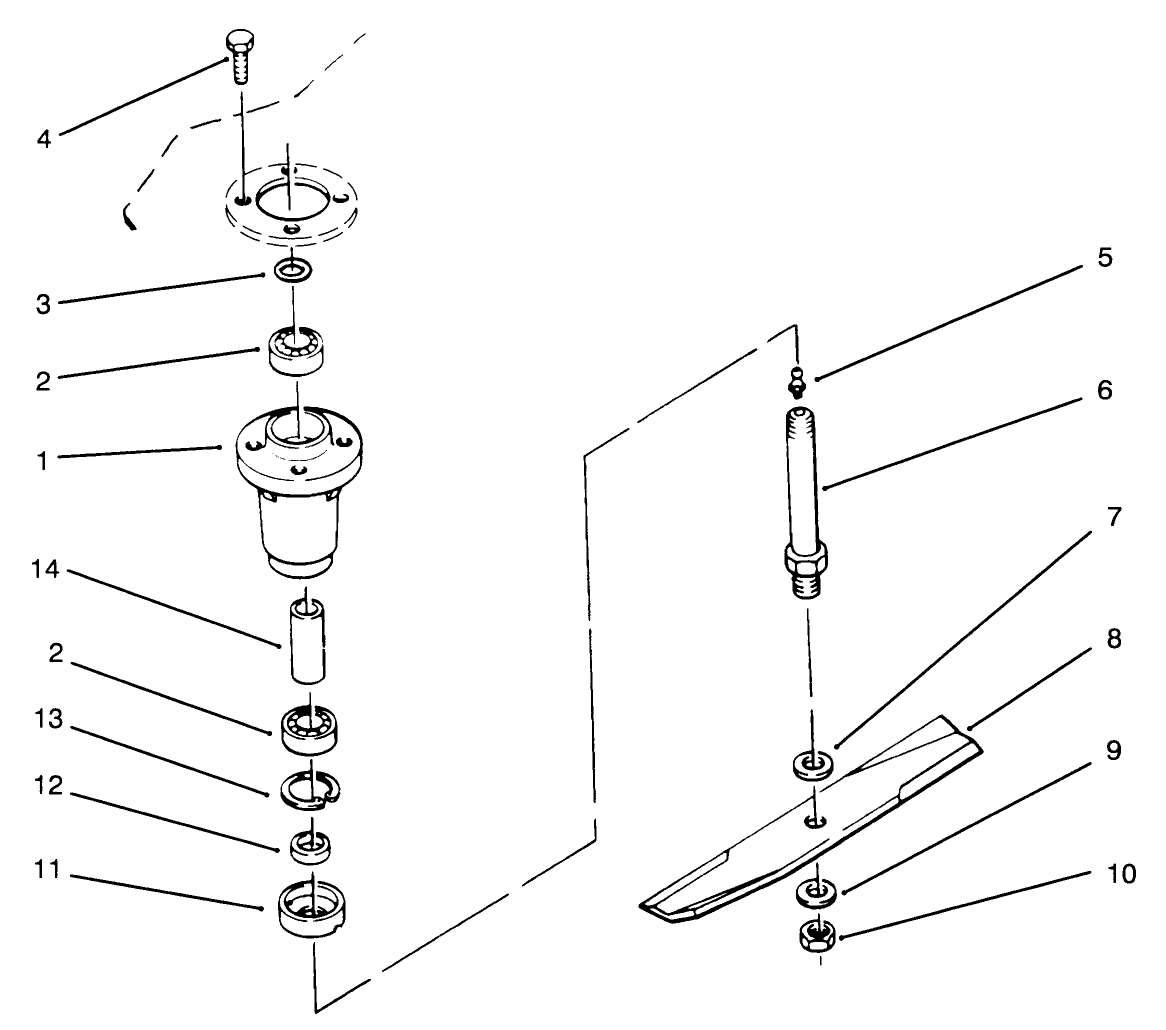 4
3
2
1
14
2
13
12
11
5
6
7
8
9
10