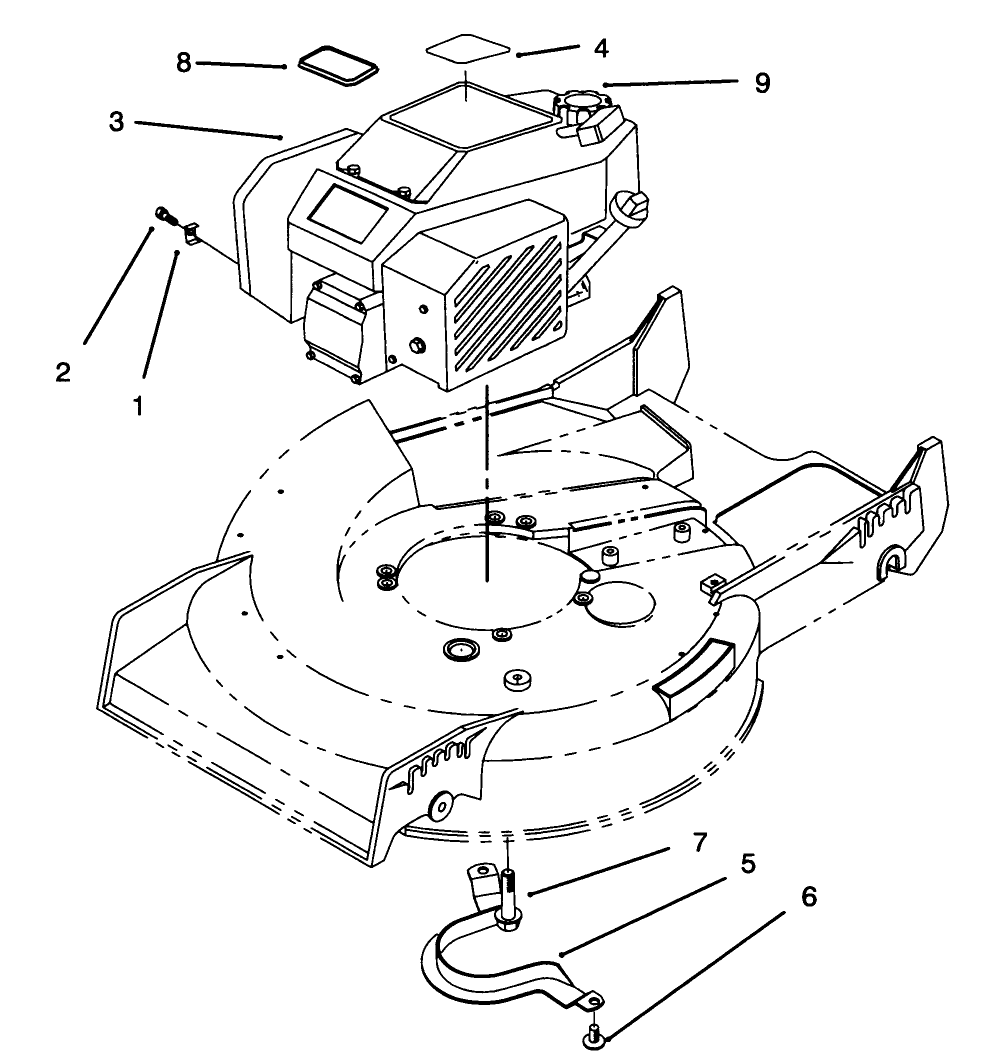 8
4
9
3
2
1
7
5
6