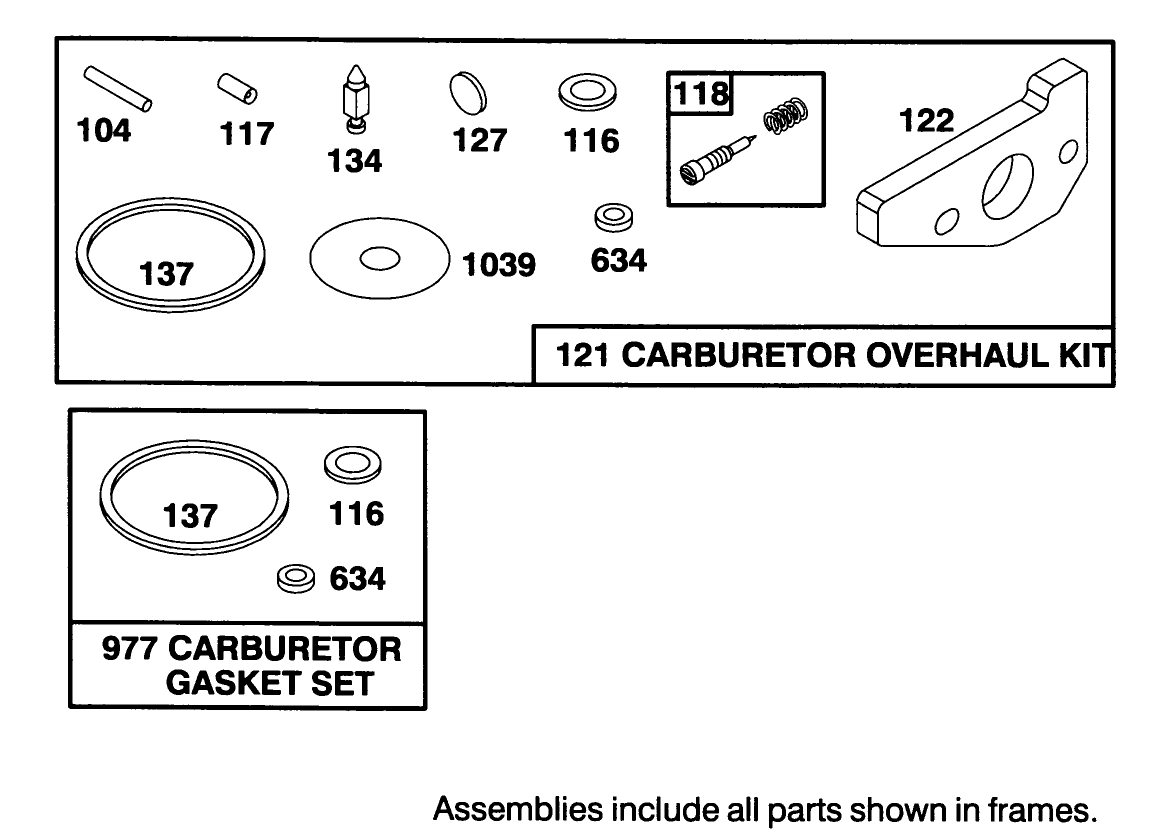 104
117
134
127
116
118
122
137
1039
634
121 CARBURETOR OVERHAUL KIT

137
116
634
977 CARBURETOR GASKET SET

Assemblies include all parts shown in frames.