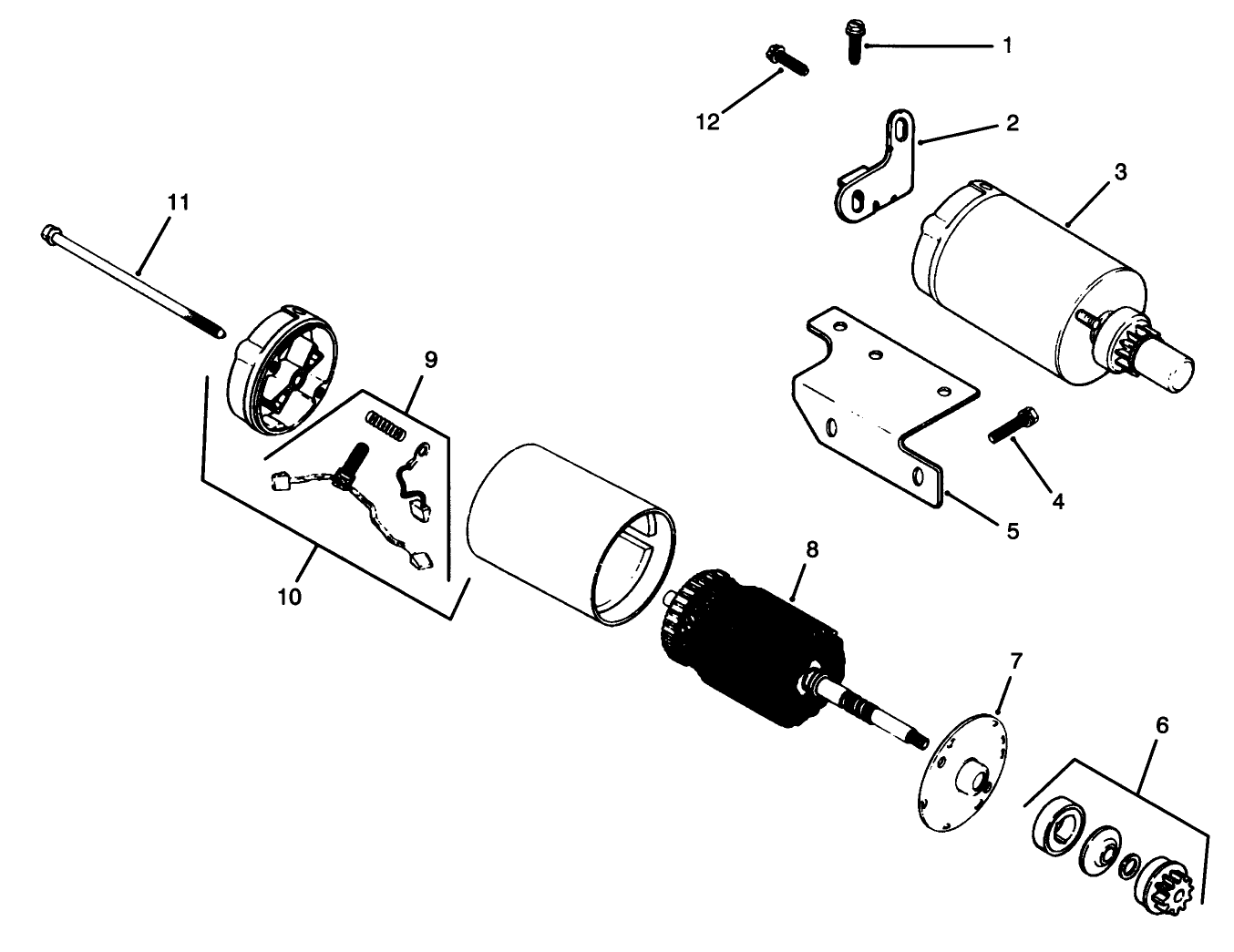 1
12
2
3
11
9
4
5
10
8
7
6