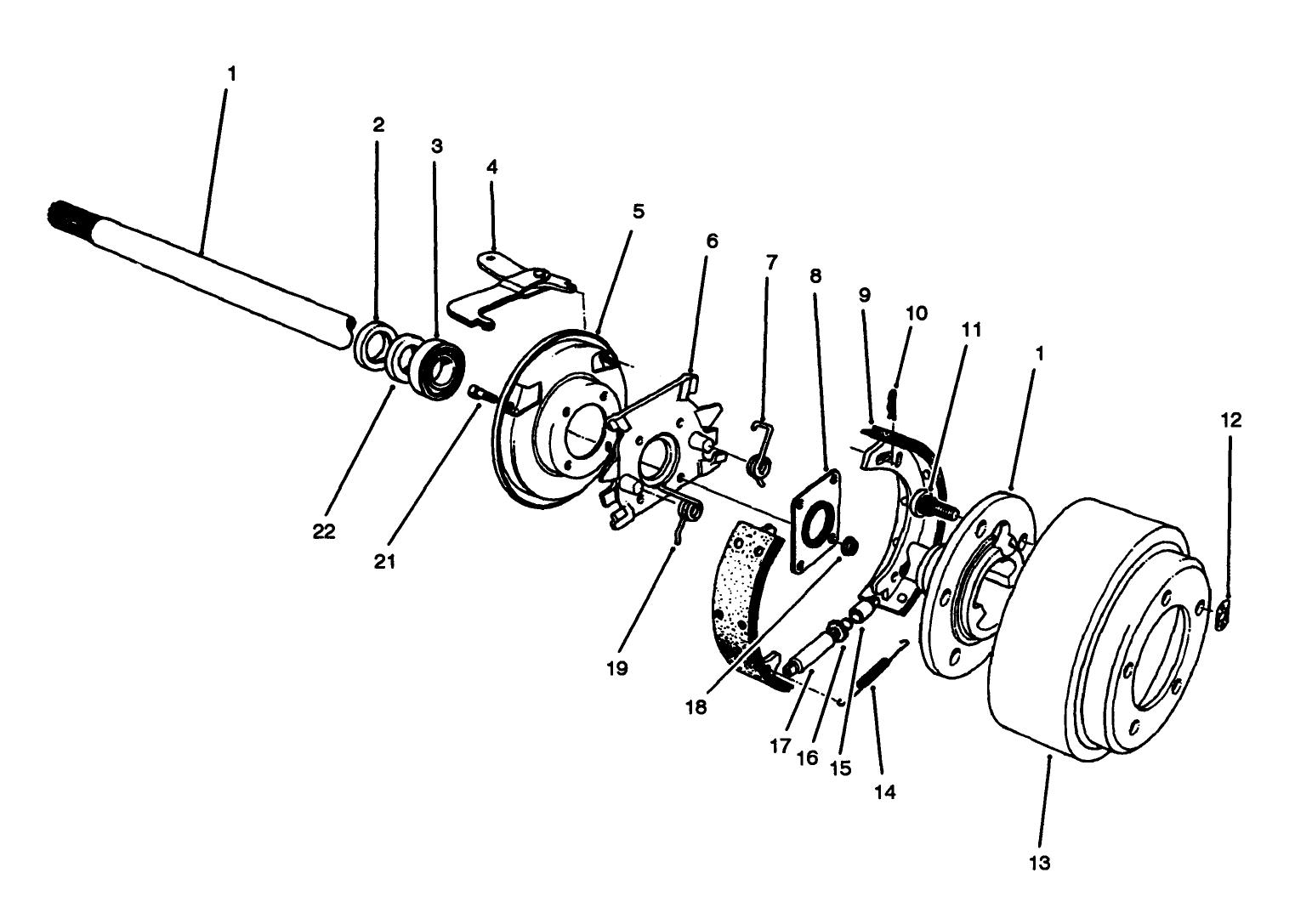 1
2
3
4
5
6
7
8
9
10
11
1
12
22
21
19
18
17
16
15
14
13