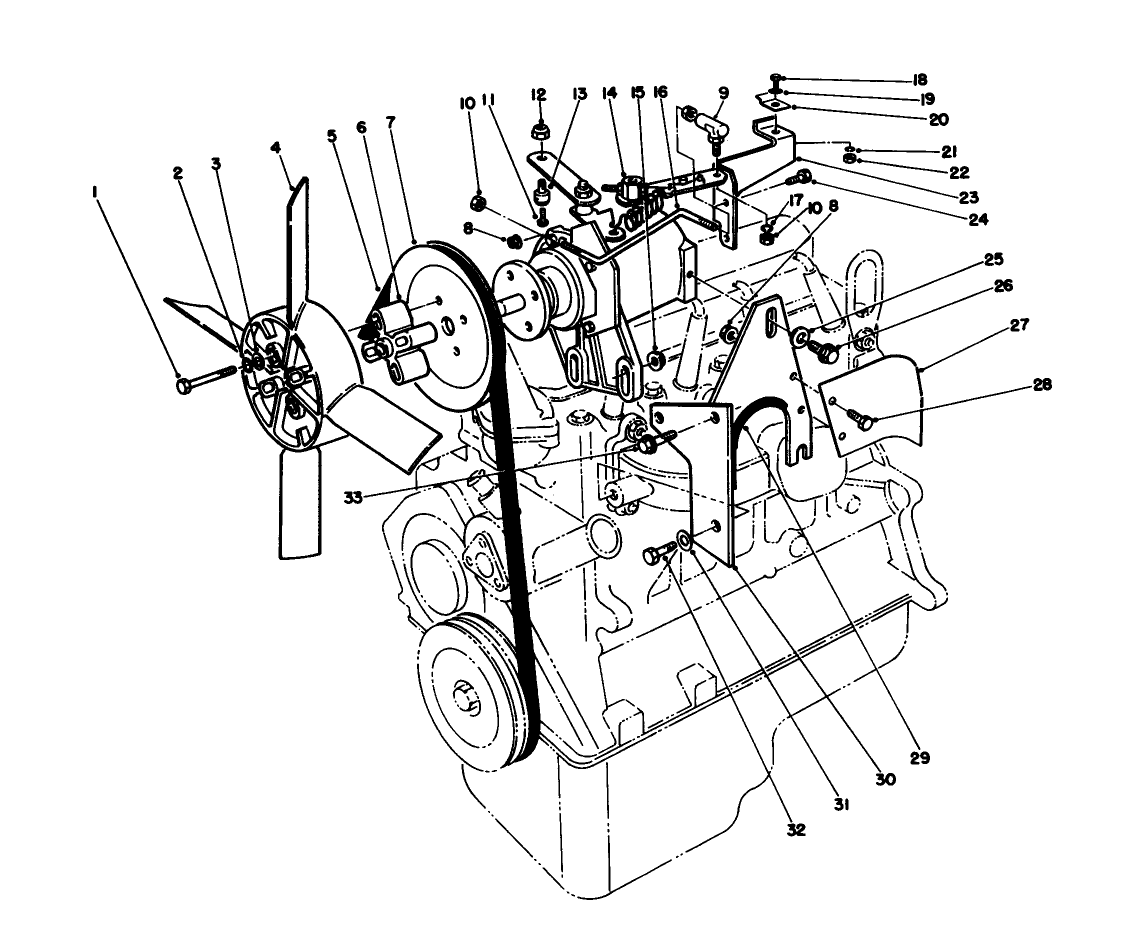 1
2
3
4
5
6
7
10
11
12
13
14
15
16
9
18
19
20
21
22
23
24
8
17
10
8
25
26
27
28
33
29
30
31
32