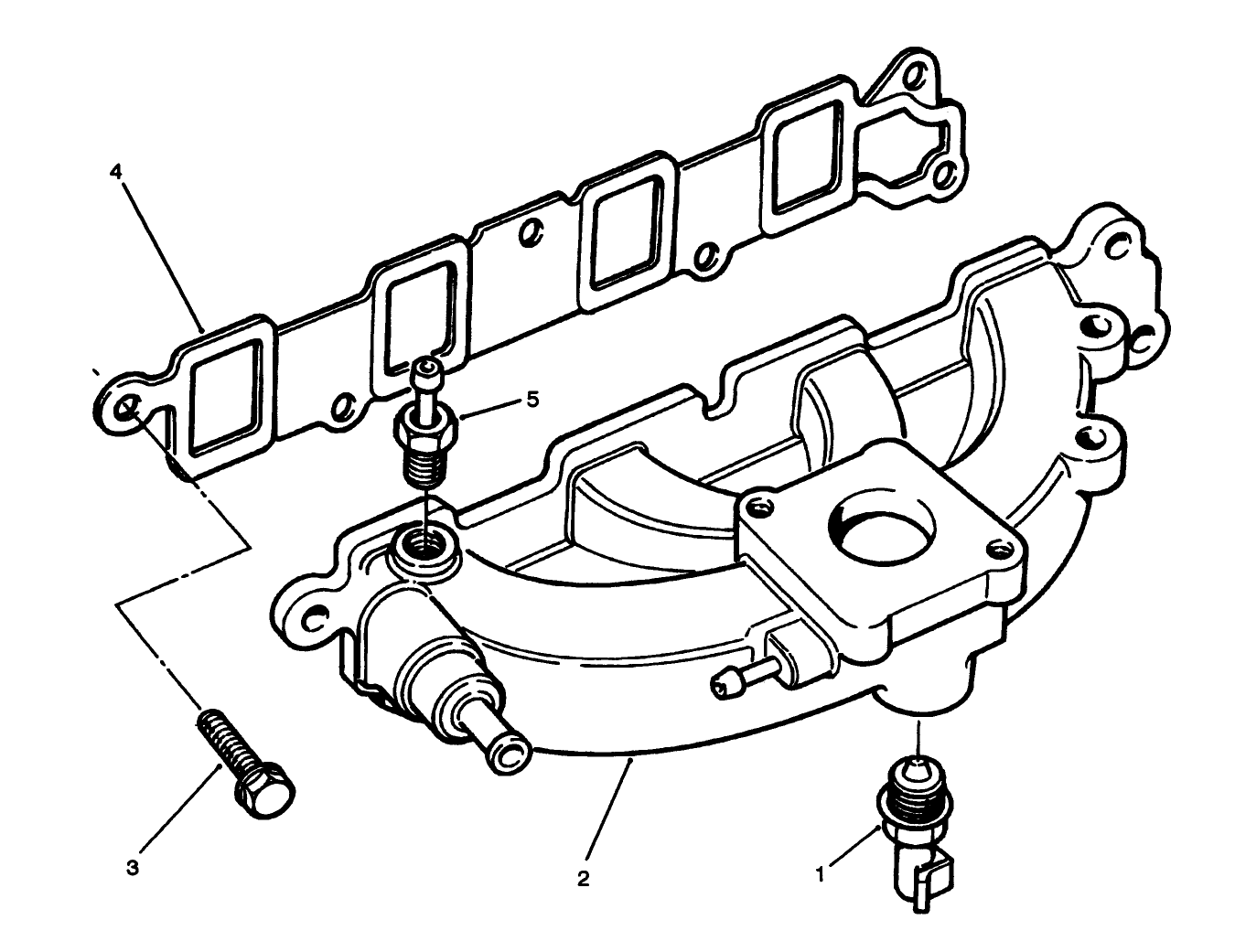 4
5
3
2
1