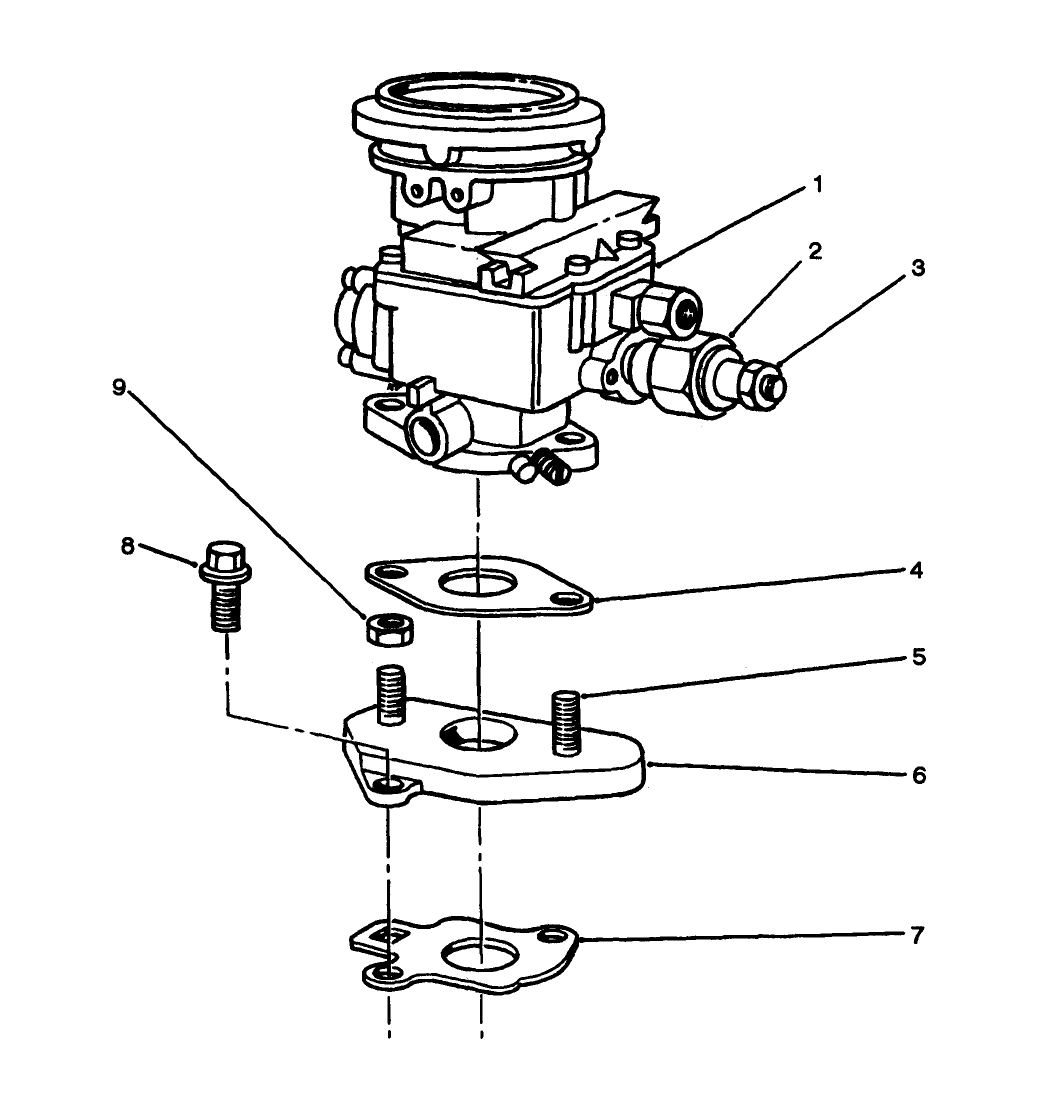 1
2
3
9
8
4
5
6
7