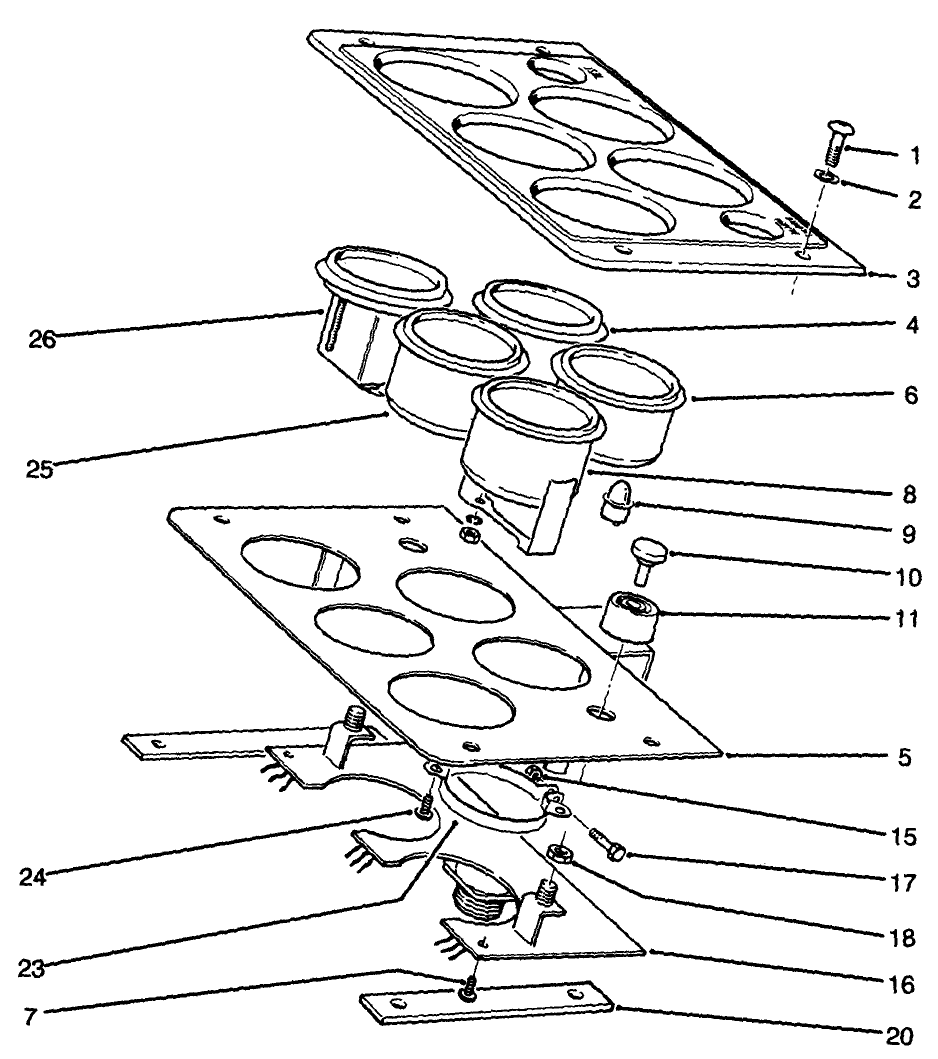 1
2
3
26
4
6
25
8
9
10
11
5
15
24
17
18
23
16
7
20