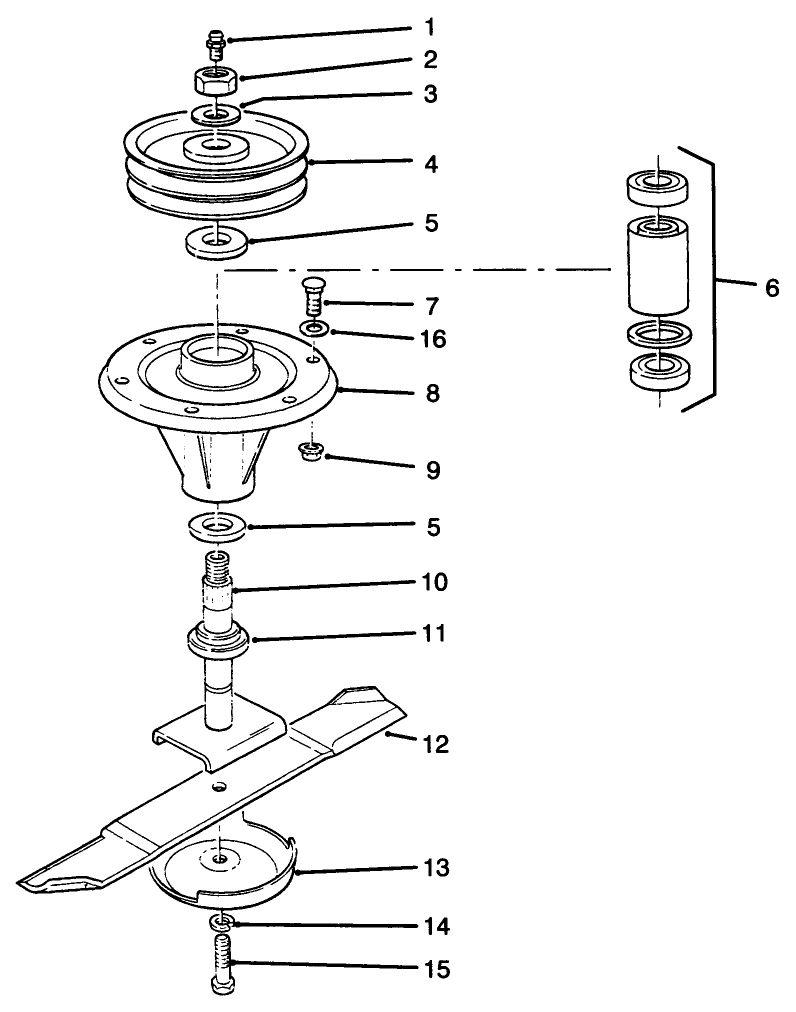 1
2
3
4
5
6
7
16
8
9
5
10
11
12
13
14
15