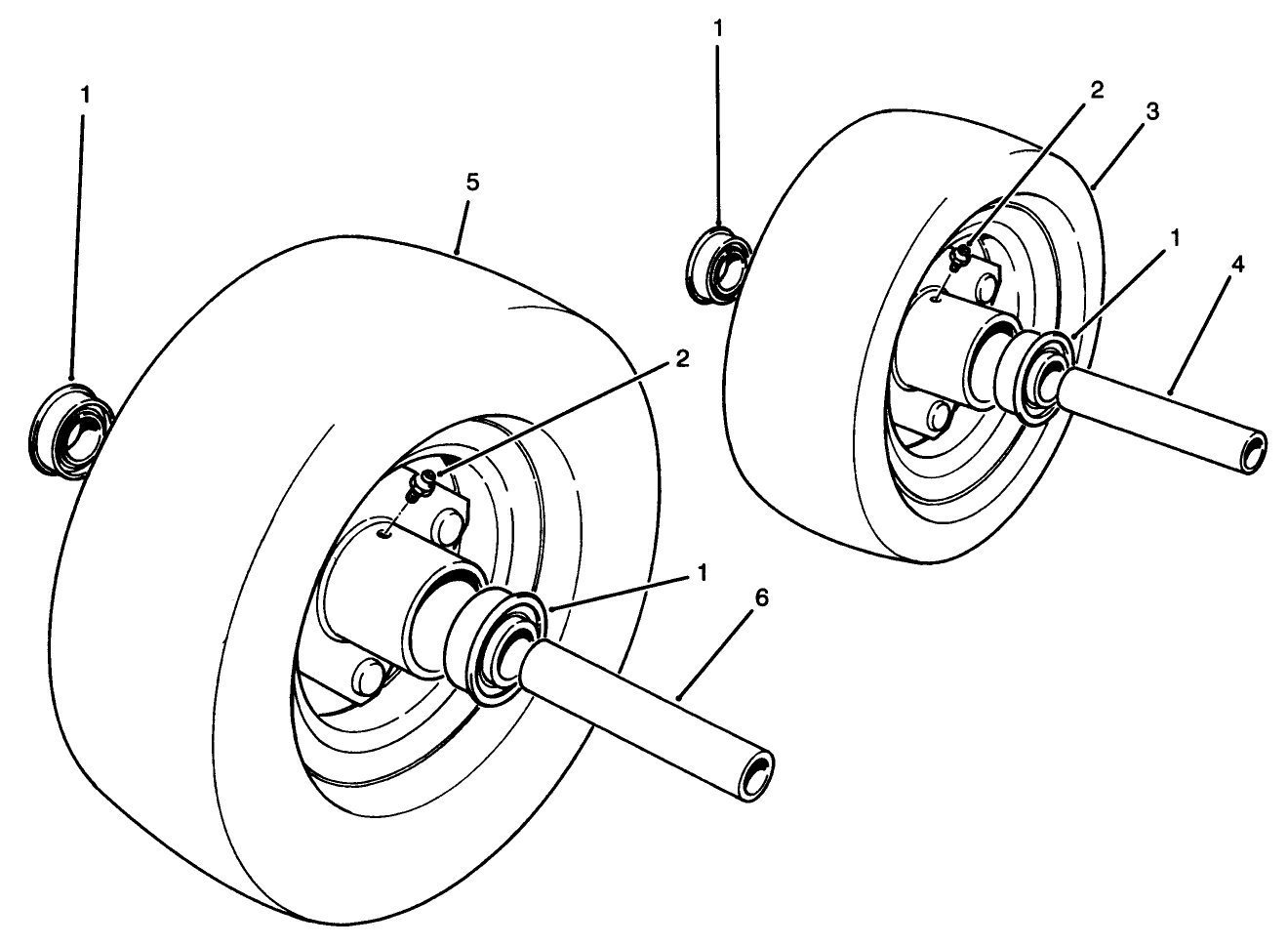 1
1
2
3
5
1
4
2
1
6