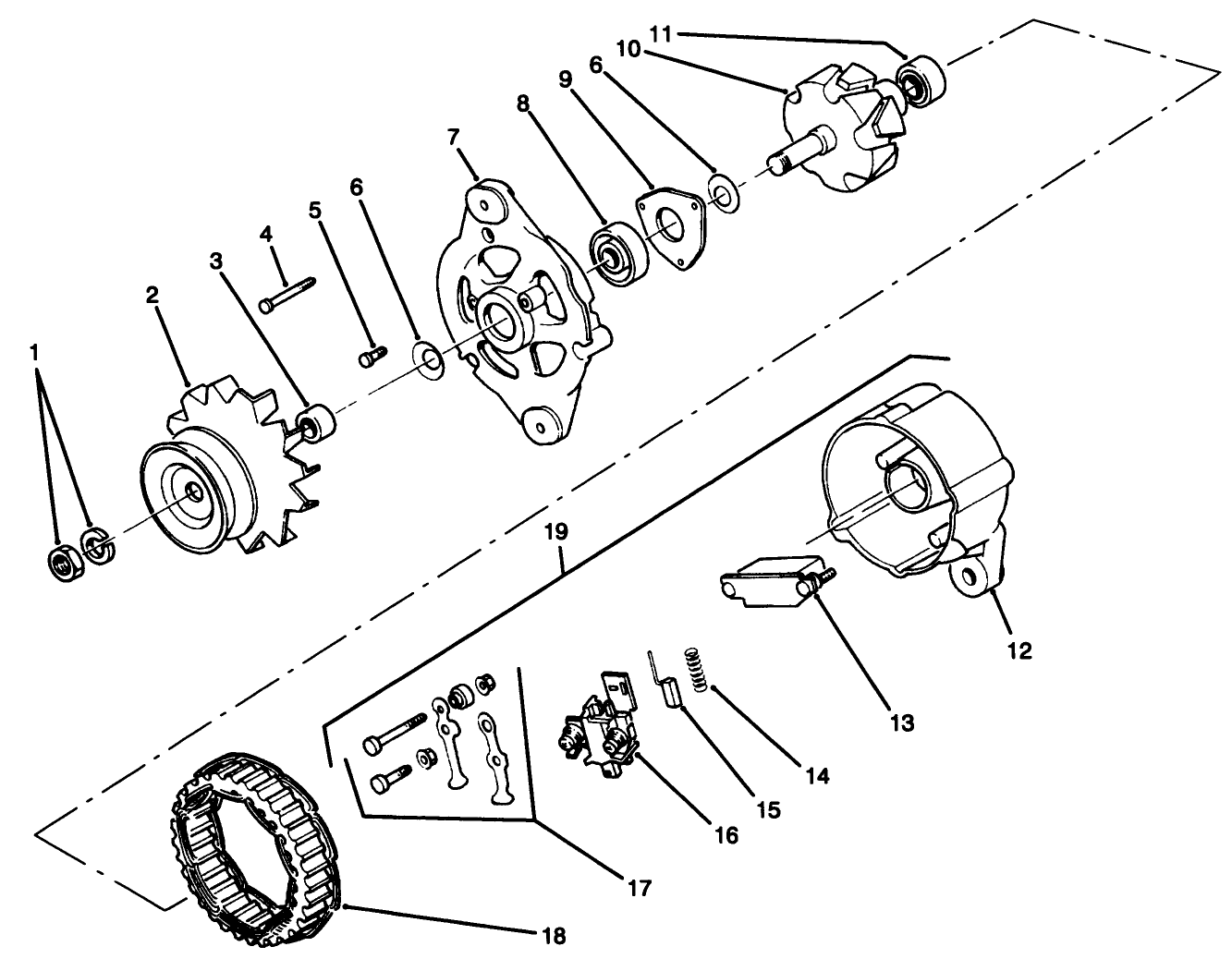 11
10
6
9
8
7
6
5
4
3
2
1
19
12
13
14
15
16
17
18