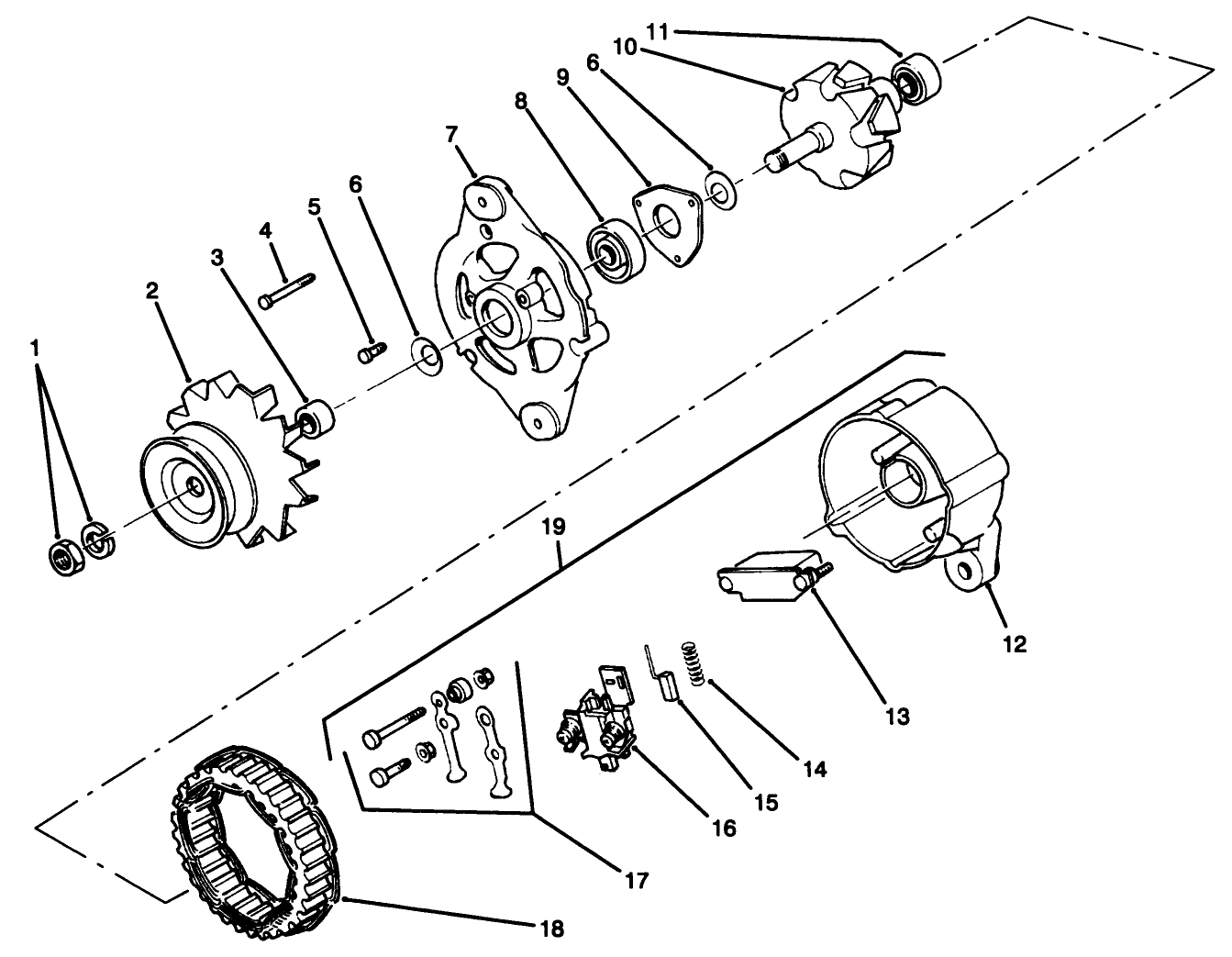 11
10
6
9
8
7
6
5
4
3
2
1
19
12
13
14
15
16
17
18