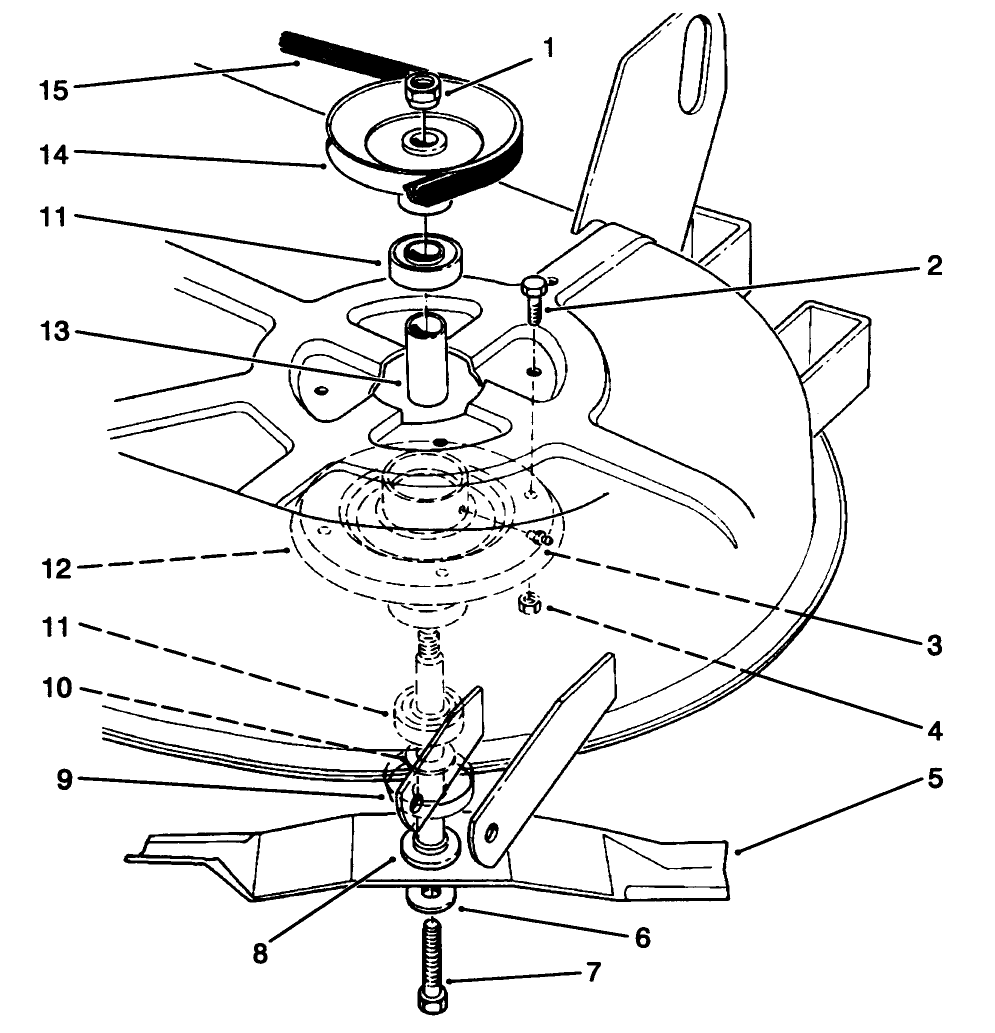 15
1
14
11
2
13
12
3
11
4
10
9
5
8
6
7