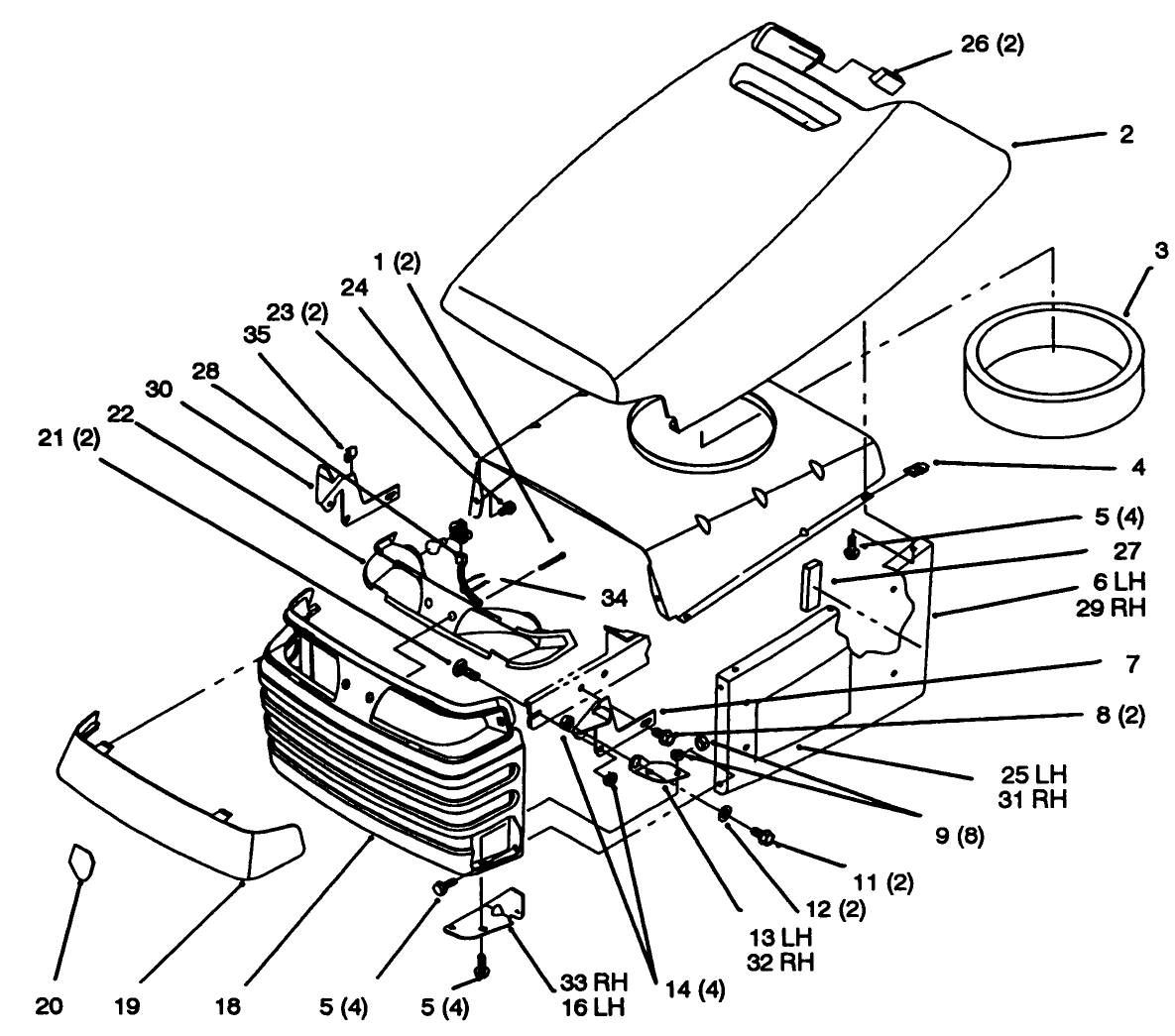 26 (2)
2
3
1 (2)
24
23 (2)
35
28
30
22
21 (2)
4
5 (4)
27
6 LH
29 RH
34
7
8 (2)
25 LH
31 RH
9 (8)
11 (2)
12 (2)
13 LH
32 RH
14 (4)
33 RH
16 LH
5 (4)
5 (4)
18
19
20