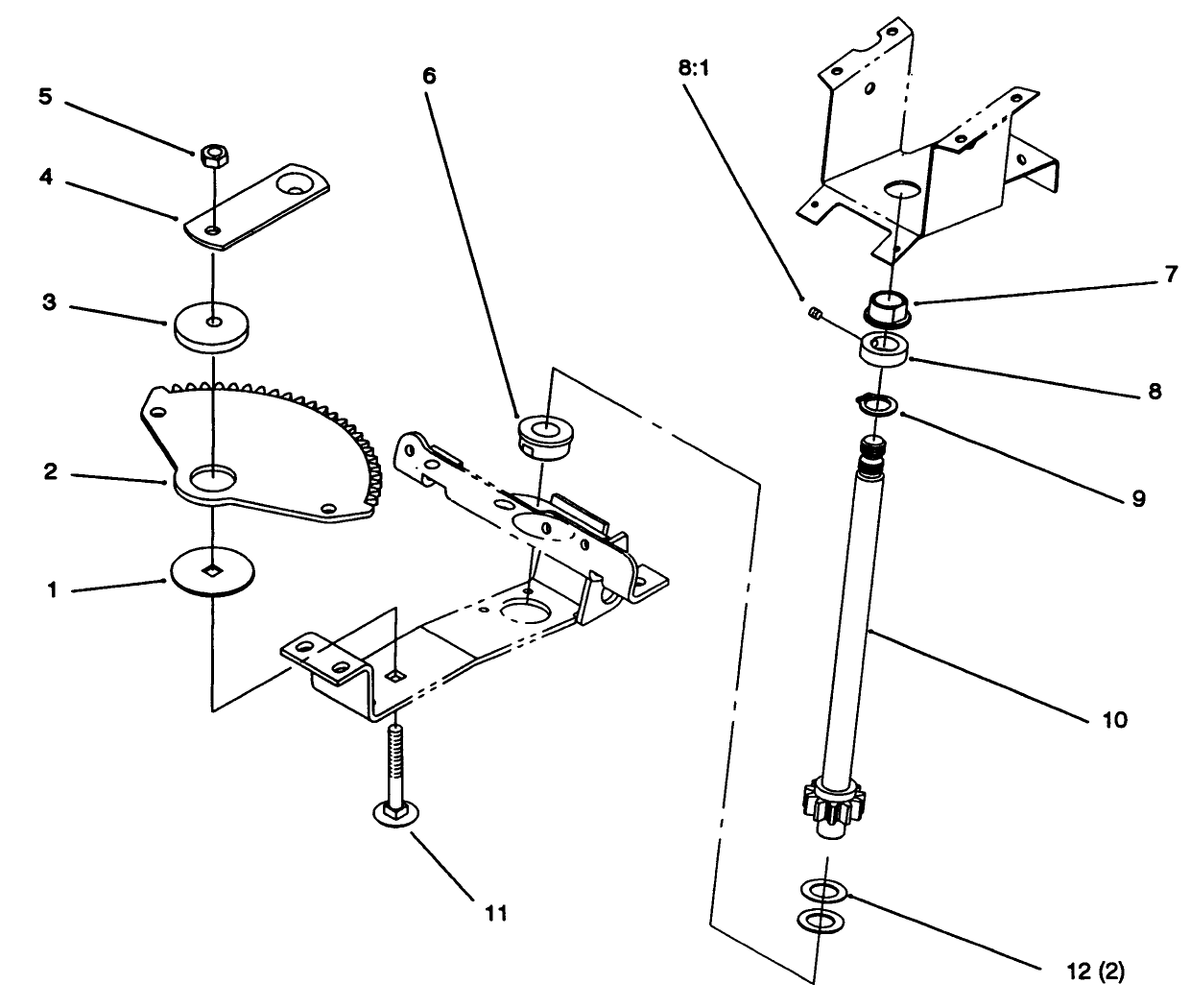 5
4
3
2
1
6
8:1
7
8
9
10
11
12 (2)