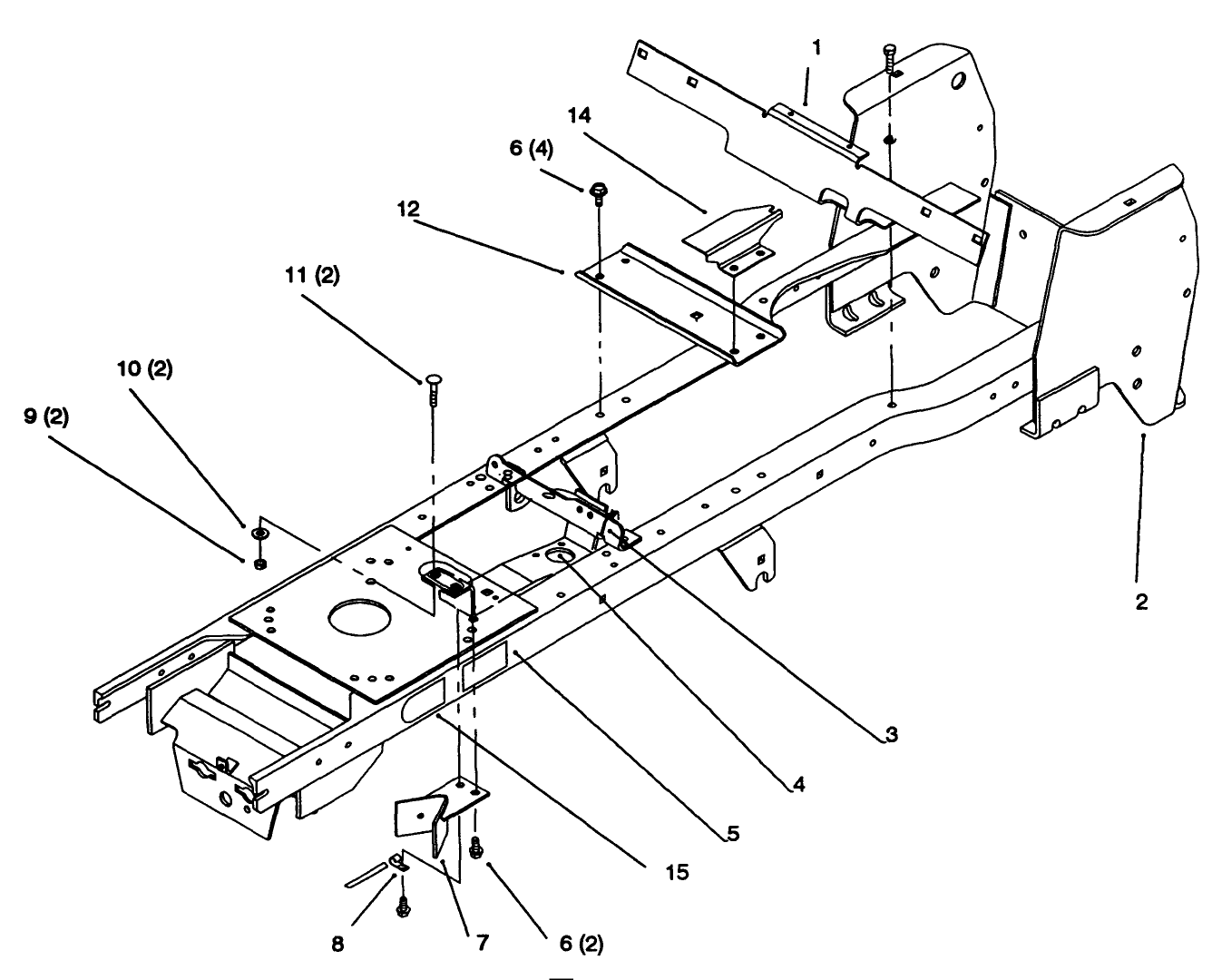 1
14
6 (4)
12
11 (2)
10 (2)
9 (2)
2
3
4
5
15
8
7
6 (2)