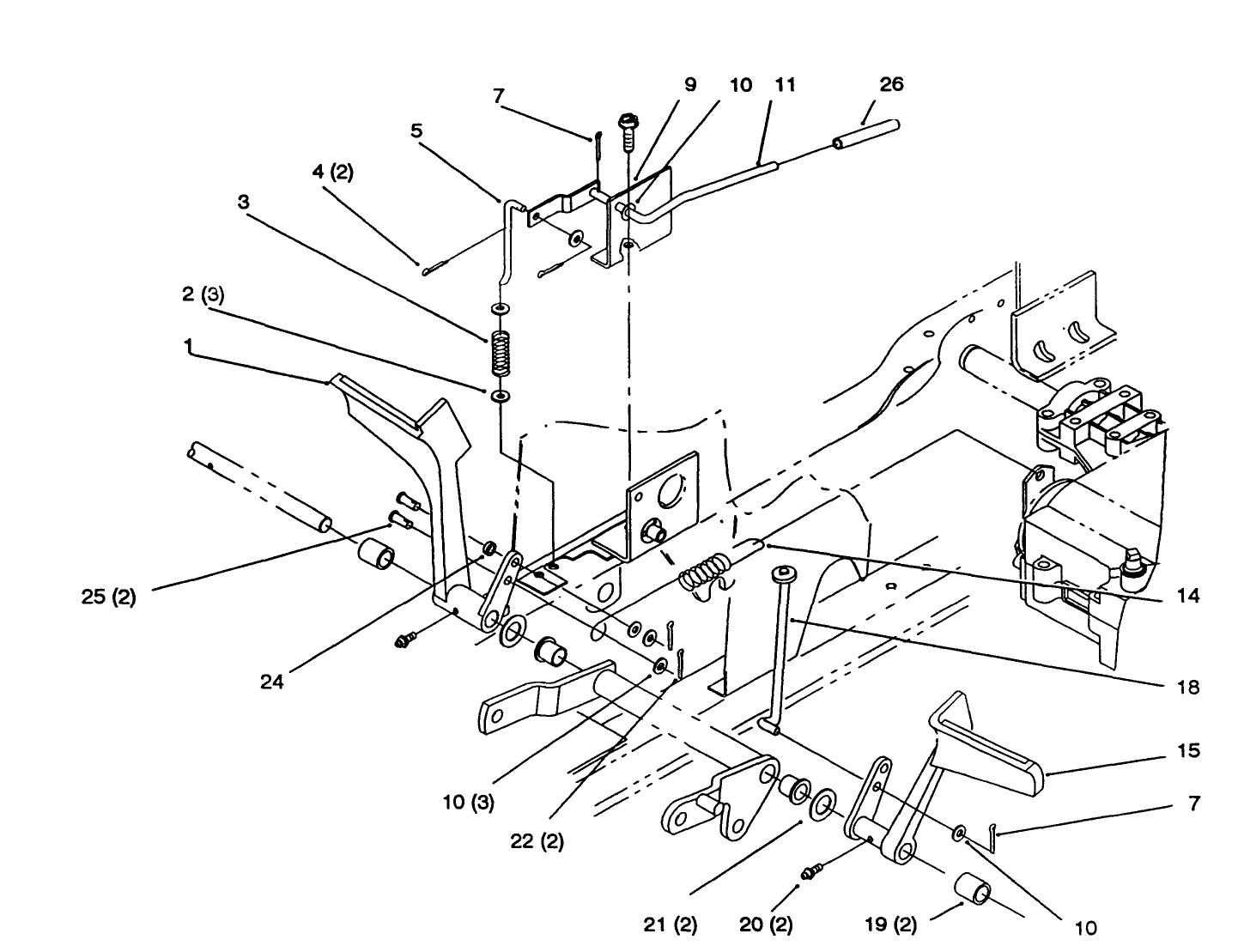 7
9
10
11
26
5
4 (2)
3
2 (3)
1
25 (2)
24
14
18
15
7
10 (3)
22 (2)
21 (2)
20 (2)
19 (2)
10