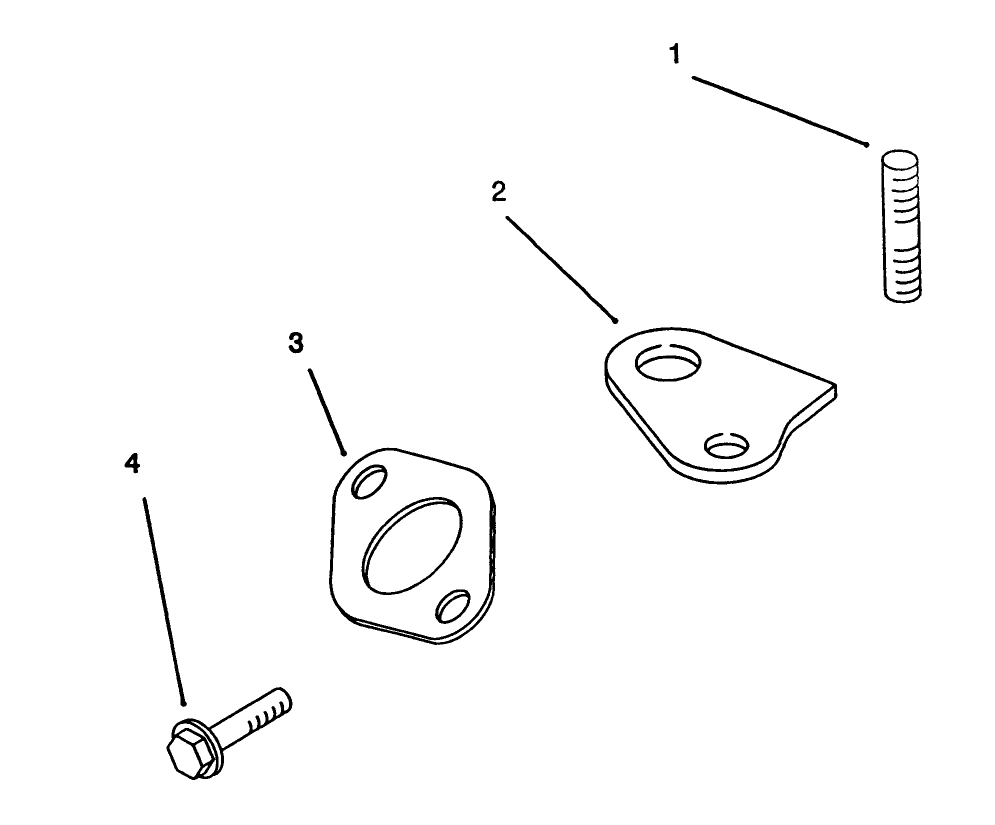 1
2
3
4