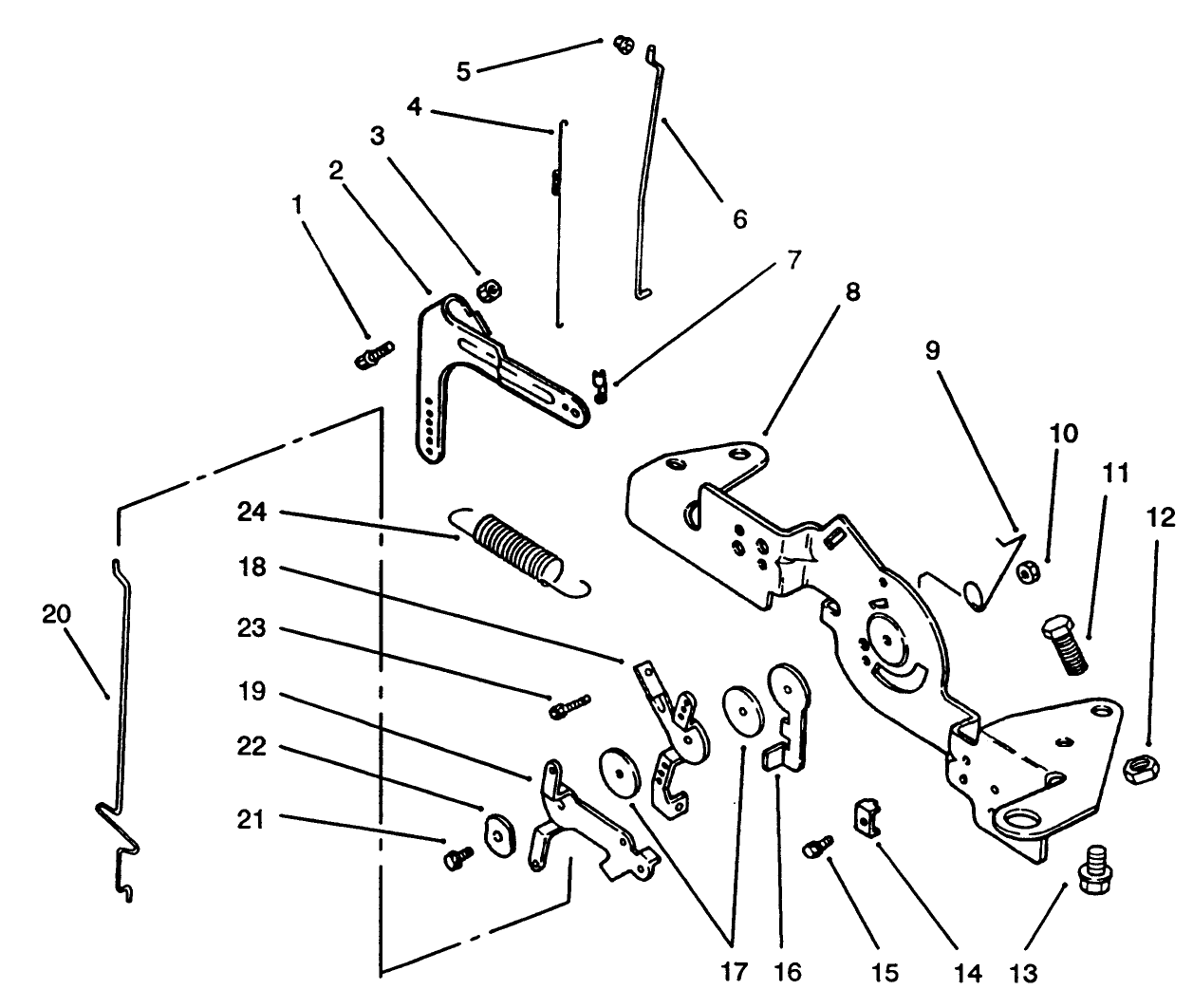 5
4
3
2
1
6
7
8
9
10
11
12
24
18
20
23
19
22
21
17
16
15
14
13