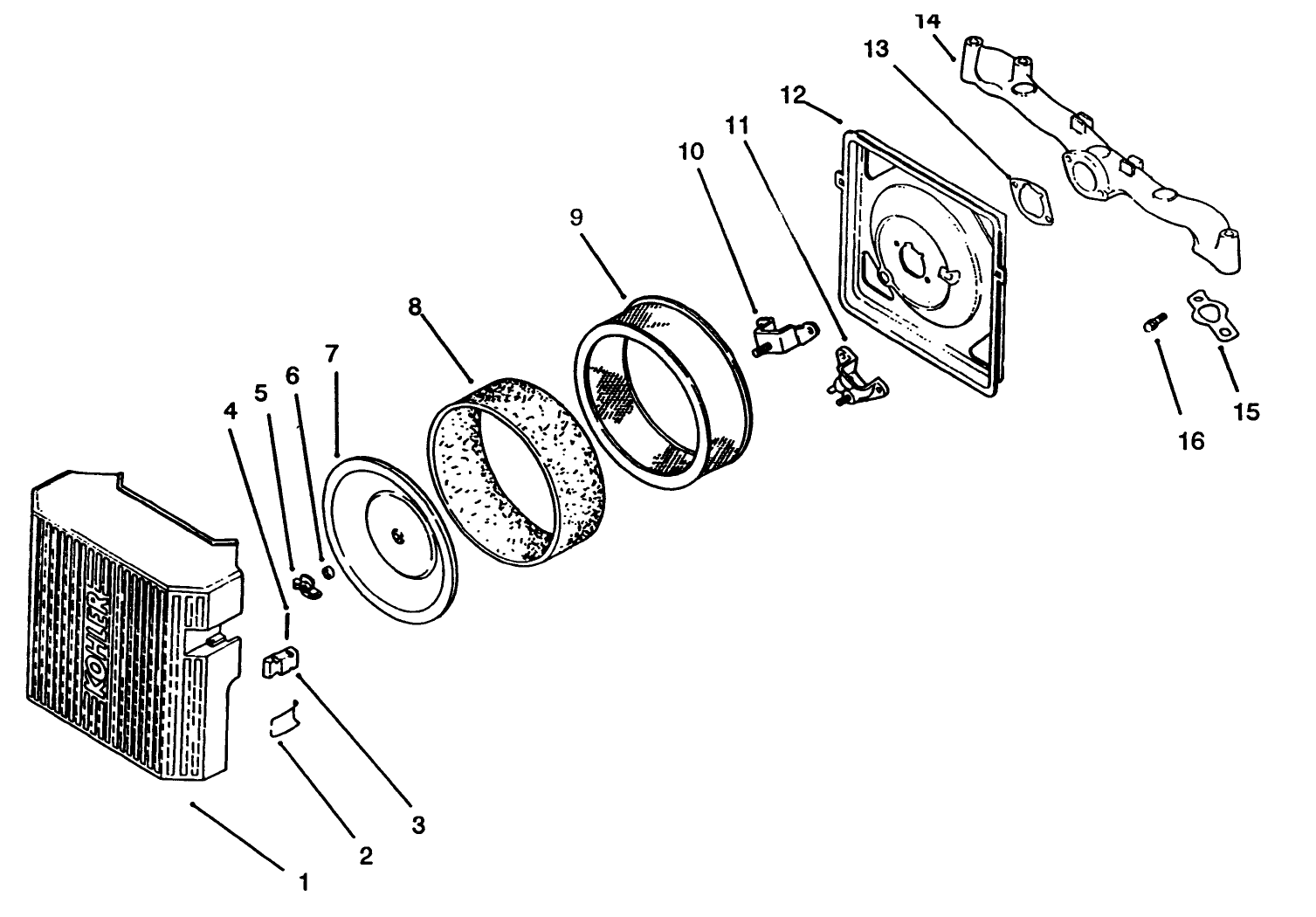 14
13
12
11
10
9
8
7
6
5
4
KOHLER
16
15
3
2
1