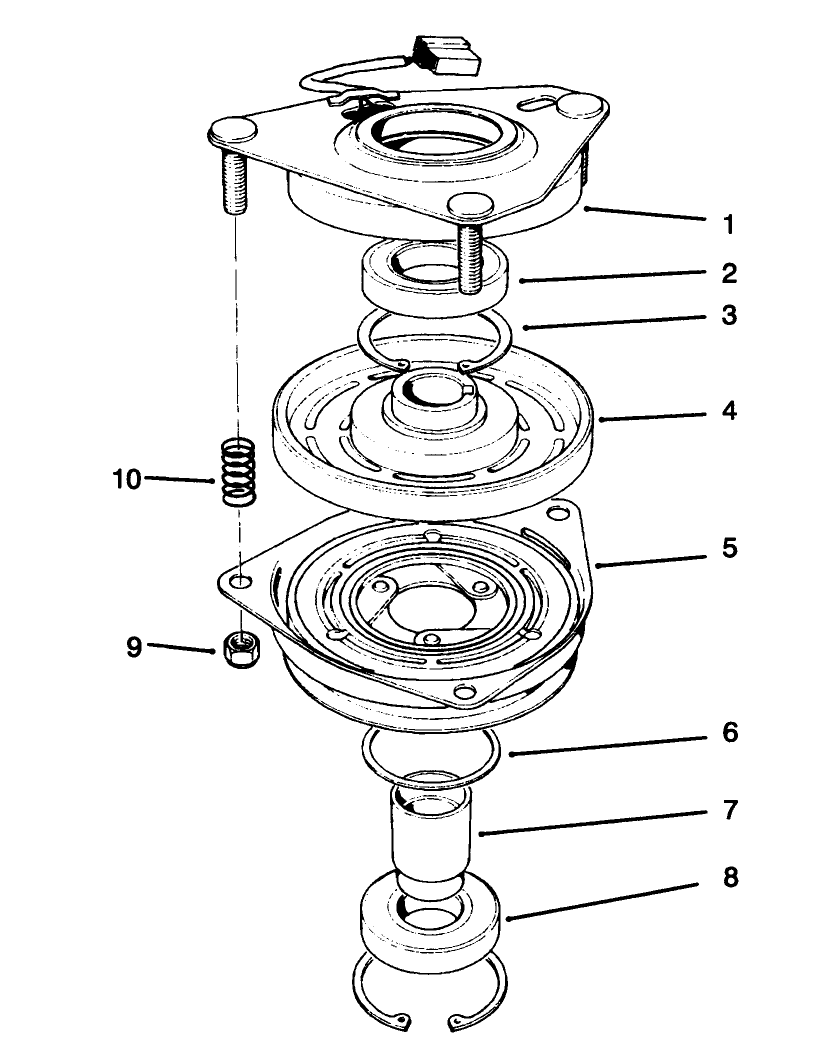 1
2
3
4
10
5
9
6
7
8