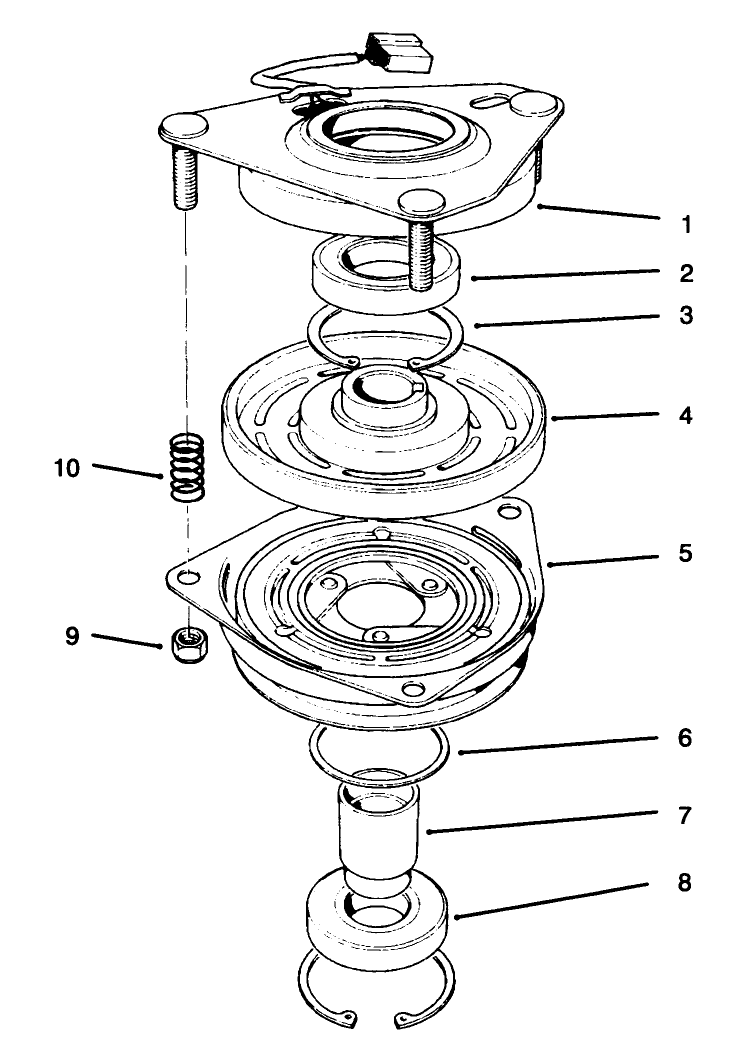 1
2
3
4
10
5
9
6
7
8