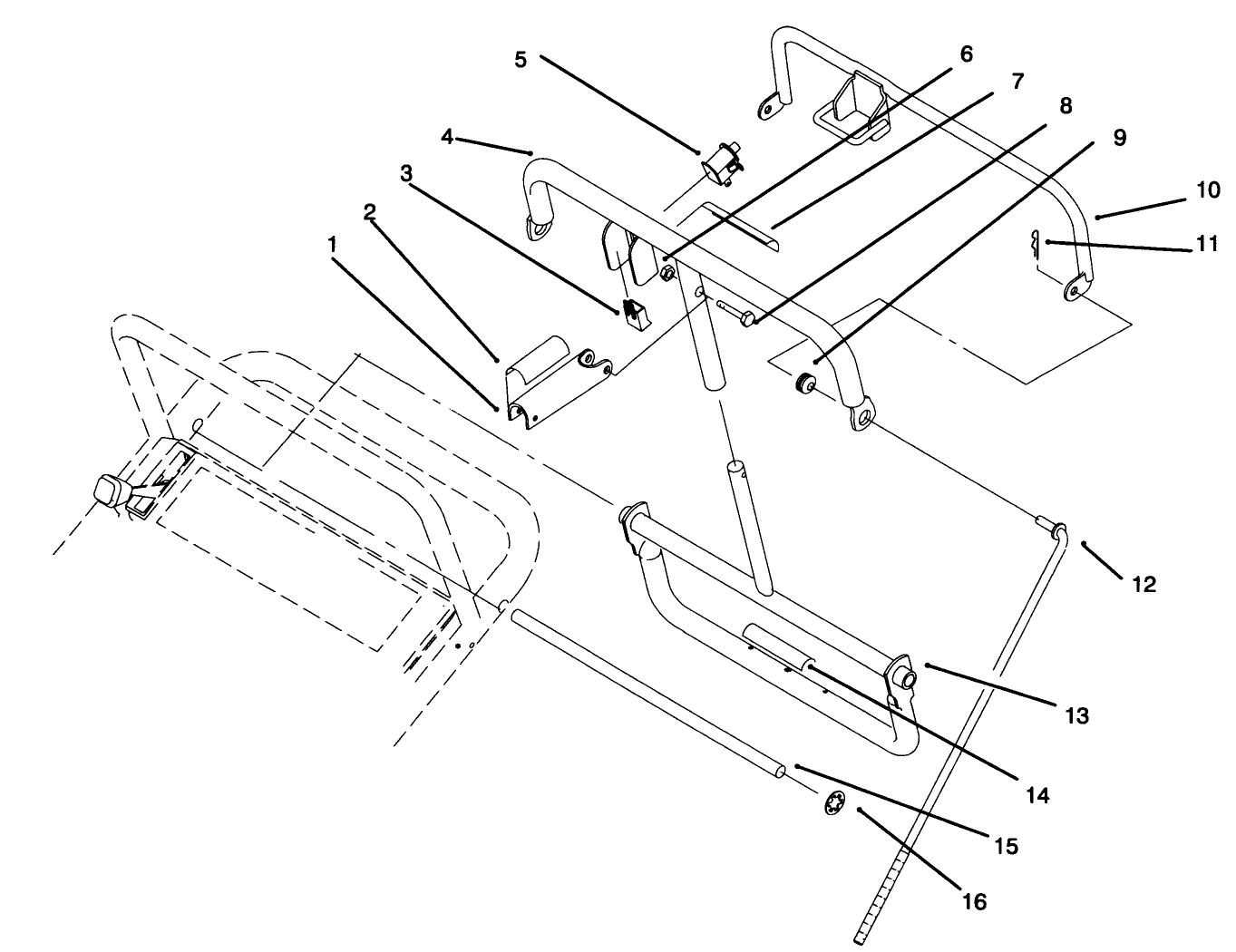 5
6
7
8
9
4
3
2
1
10
11
12
13
14
15
16