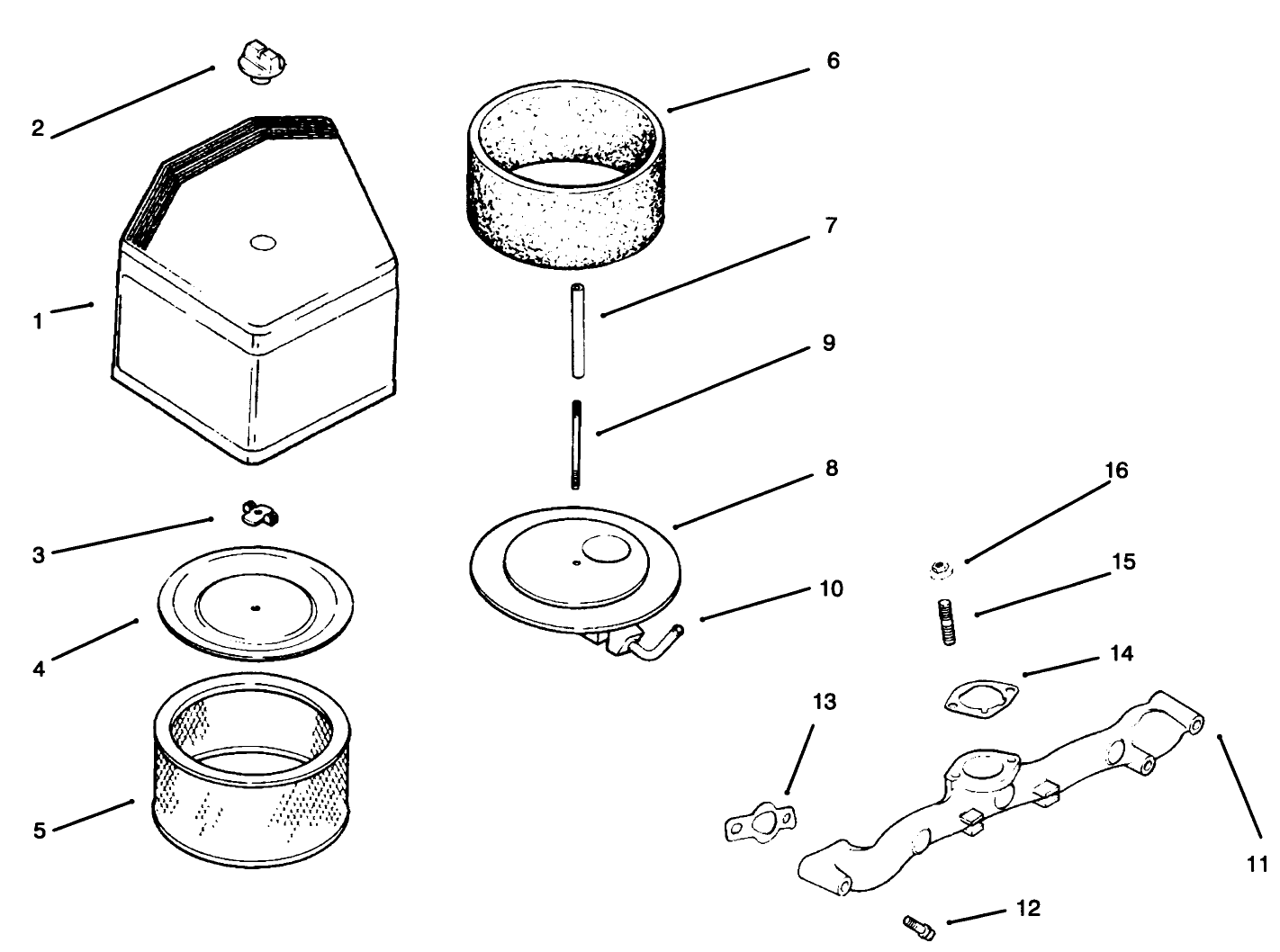 2
1
3
4
5
6
7
9
8
10
16
15
14
13
11
12