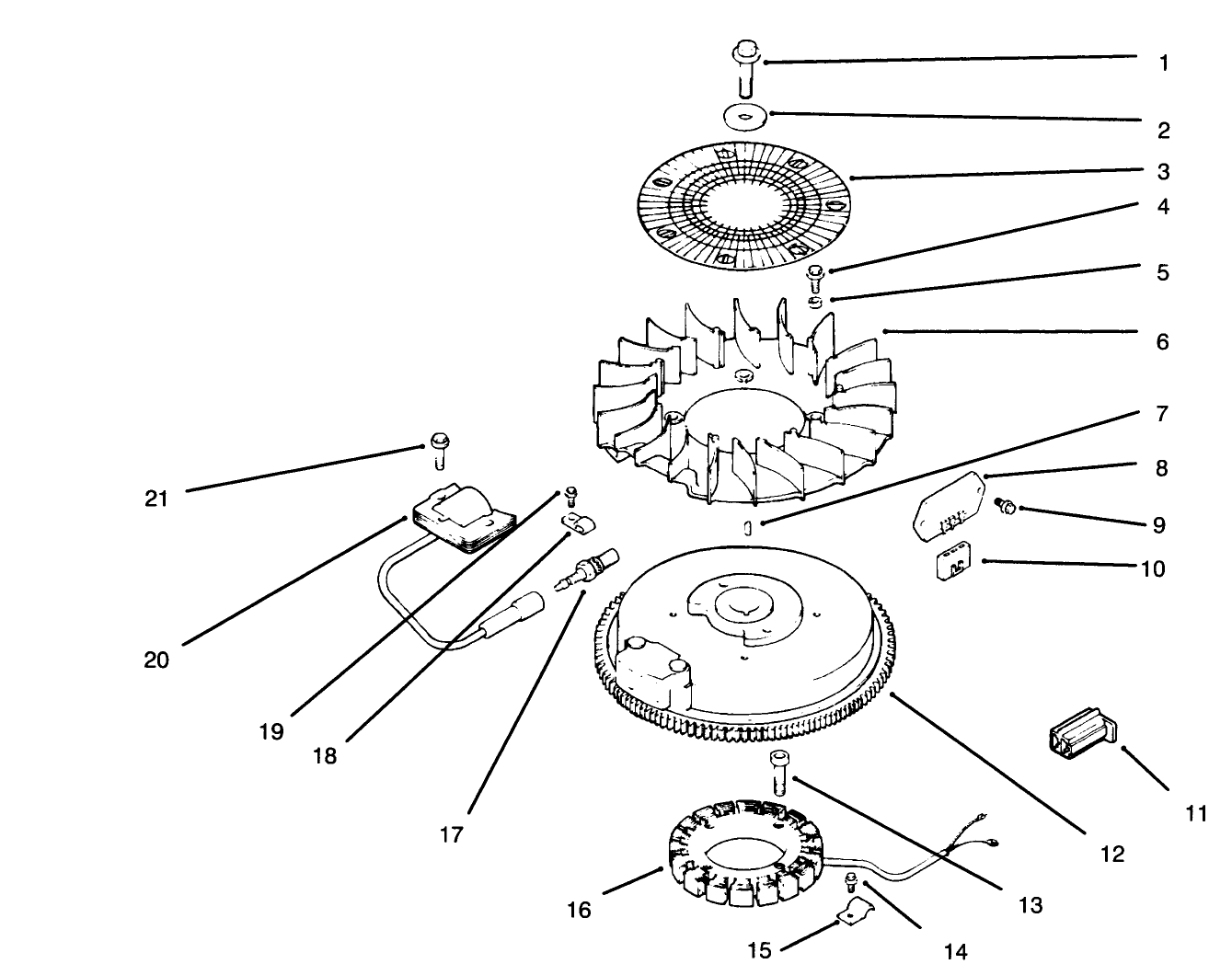 1
2
3
4
5
6
7
8
9
10
11
12
13
14
15
16
17
18
19
20
21