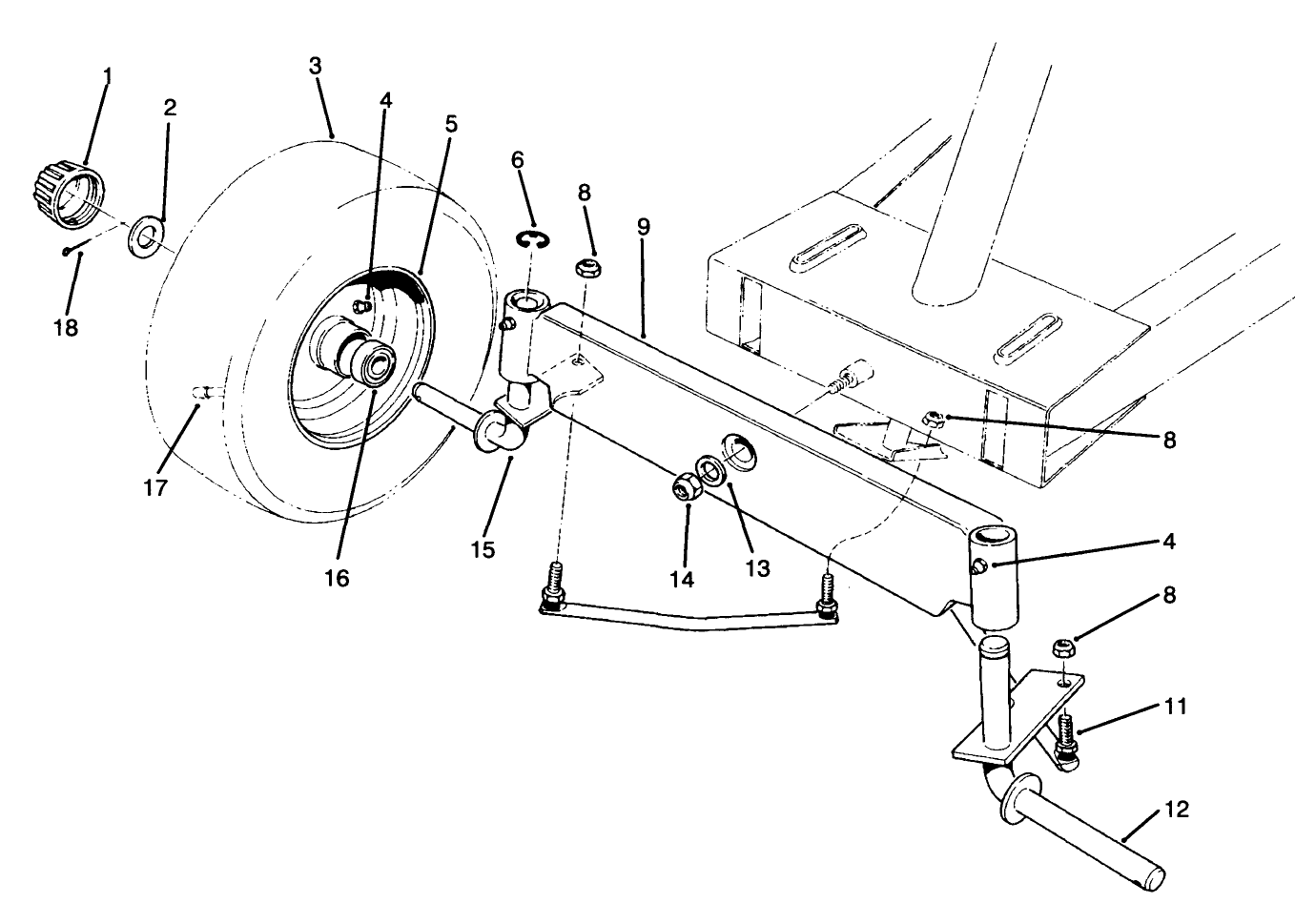 1
2
3
4
5
6
8
9
18
17
16
15
14
13
8
4
8
11
12