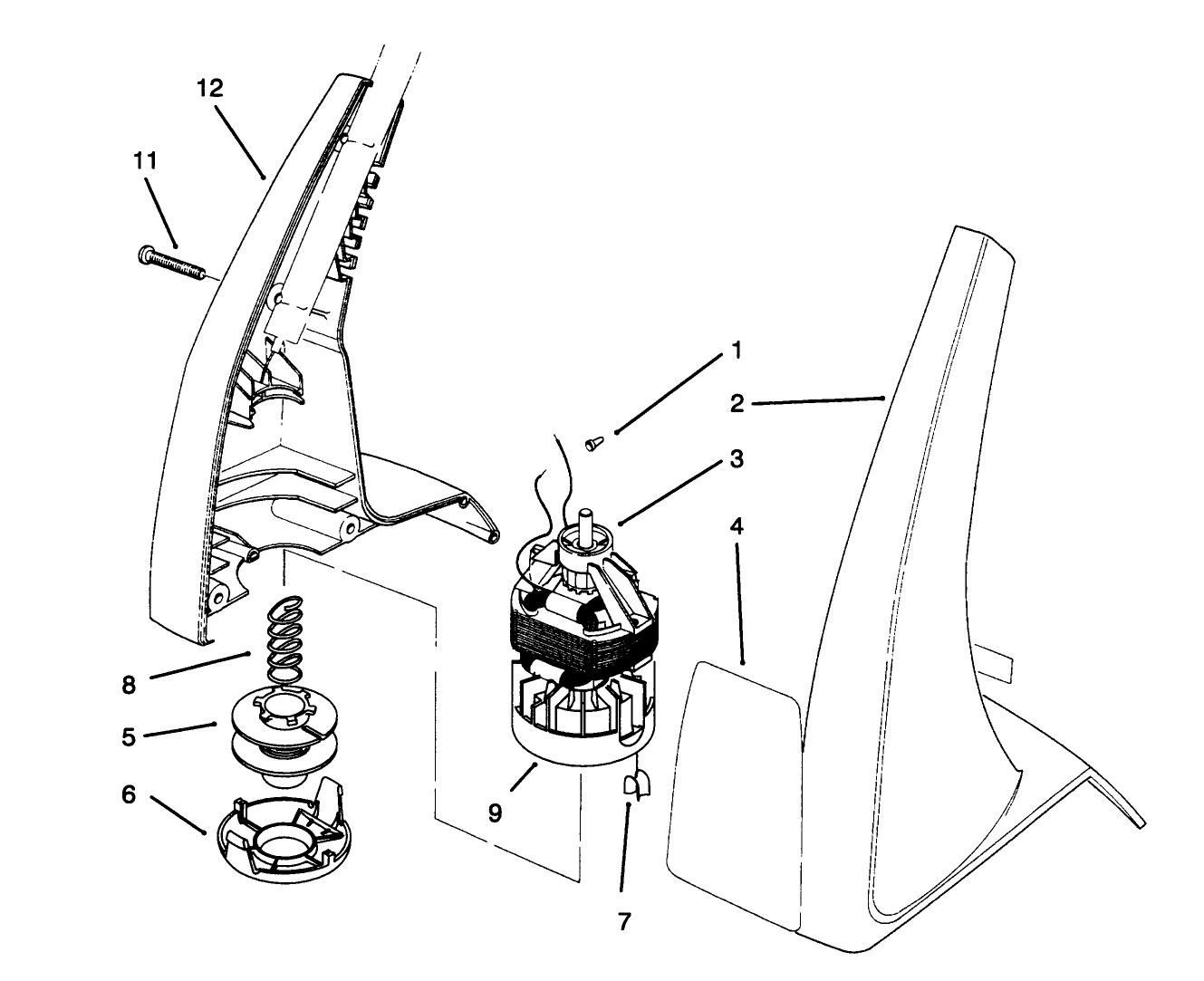 12
11
1
2
3
4
8
5
6
9
7