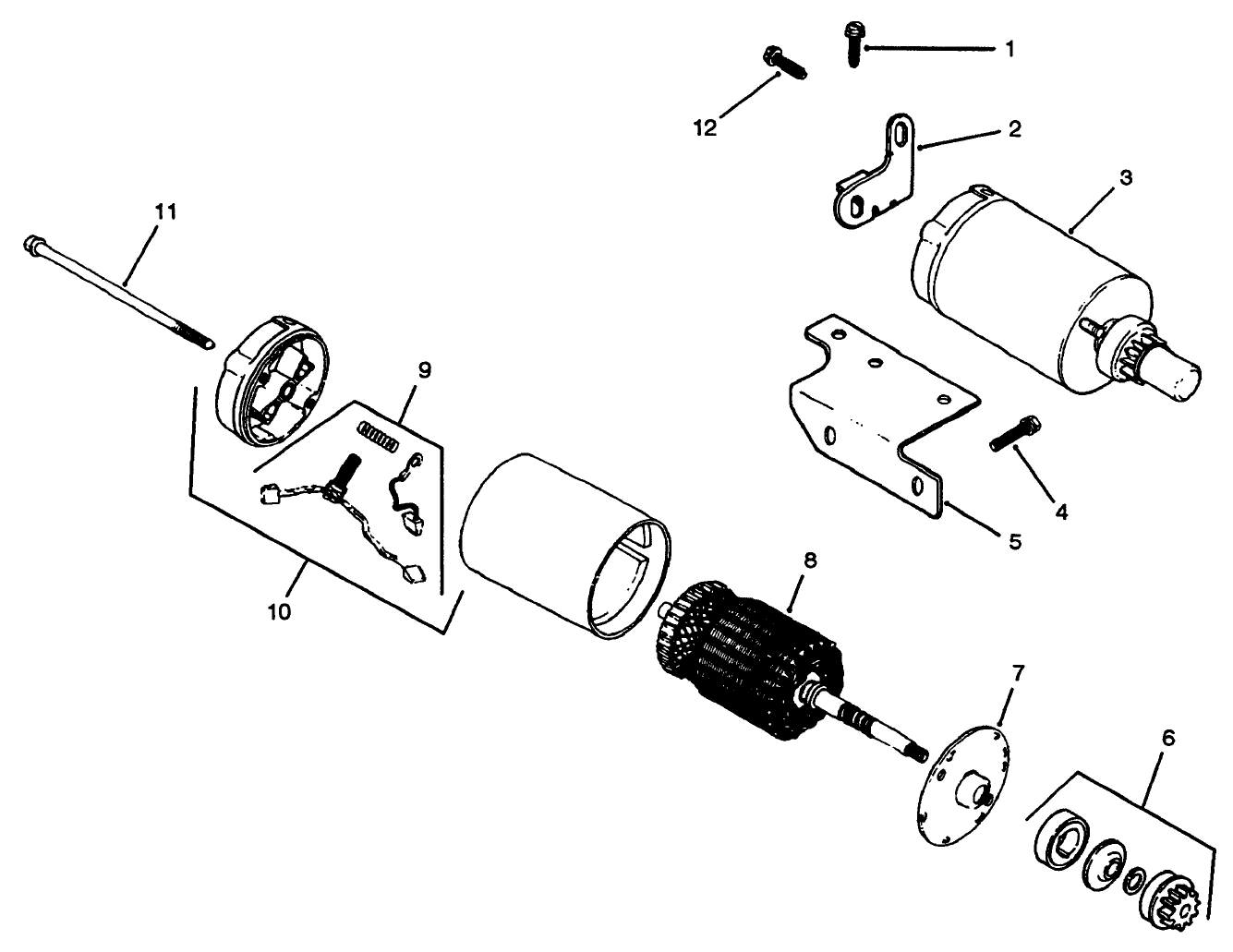 1
12
2
3
11
9
4
5
10
8
7
6