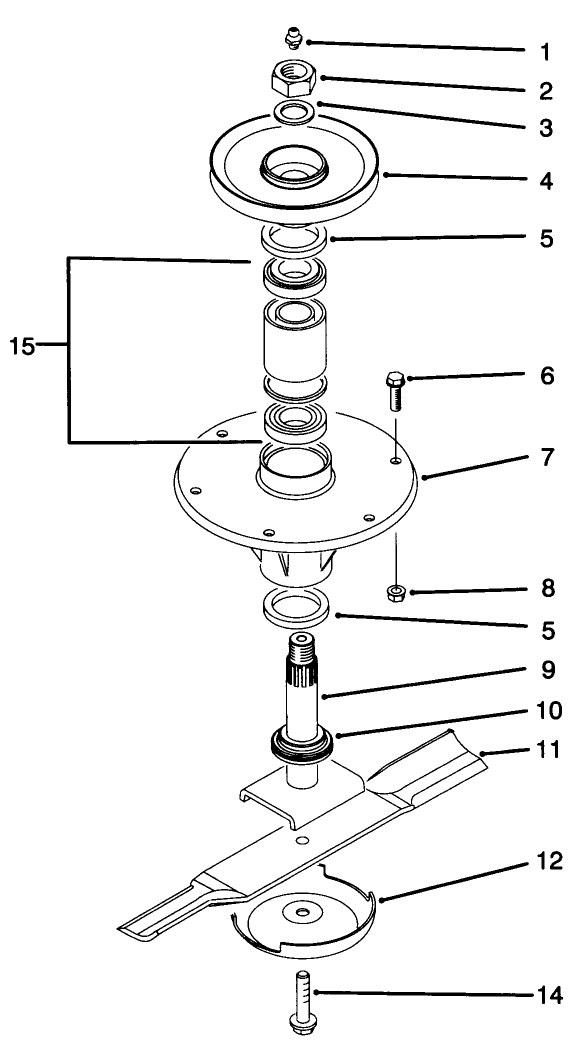 1
2
3
4
5
15
6
7
8
5
9
10
11
12
14