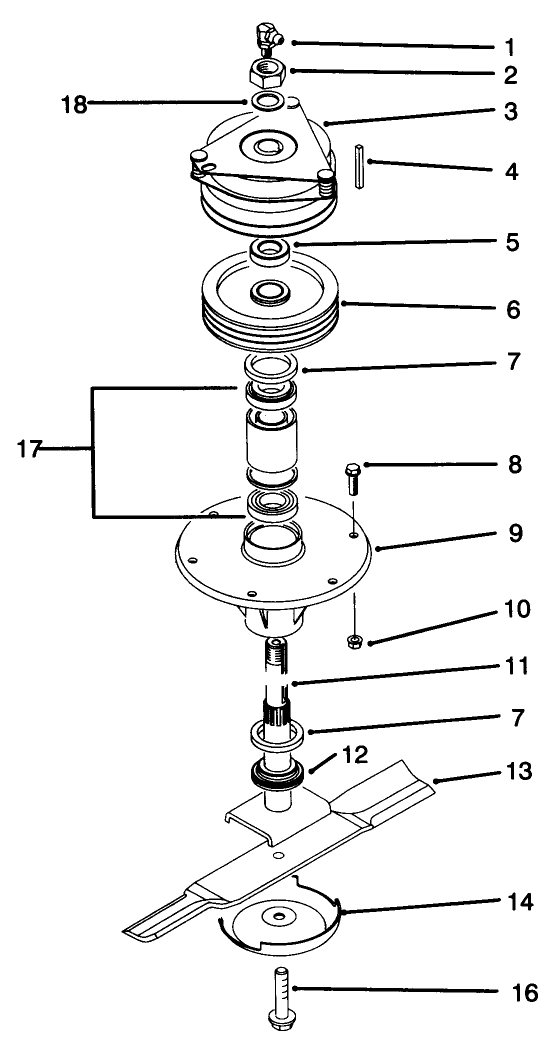 1
2
18
3
4
5
6
7
17
8
9
10
11
7
12
13
14
16