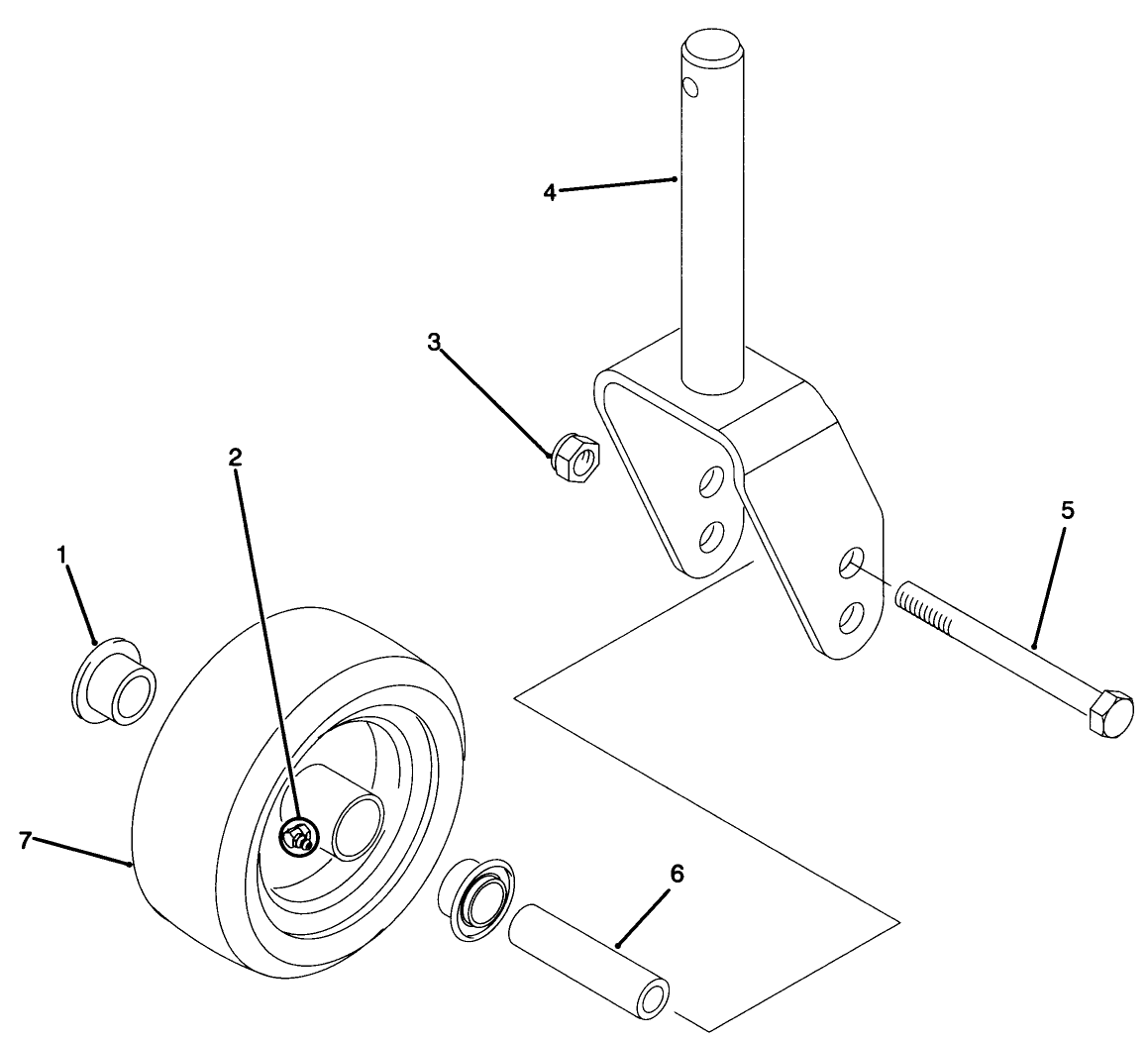 4
3
2
5
1
7
6