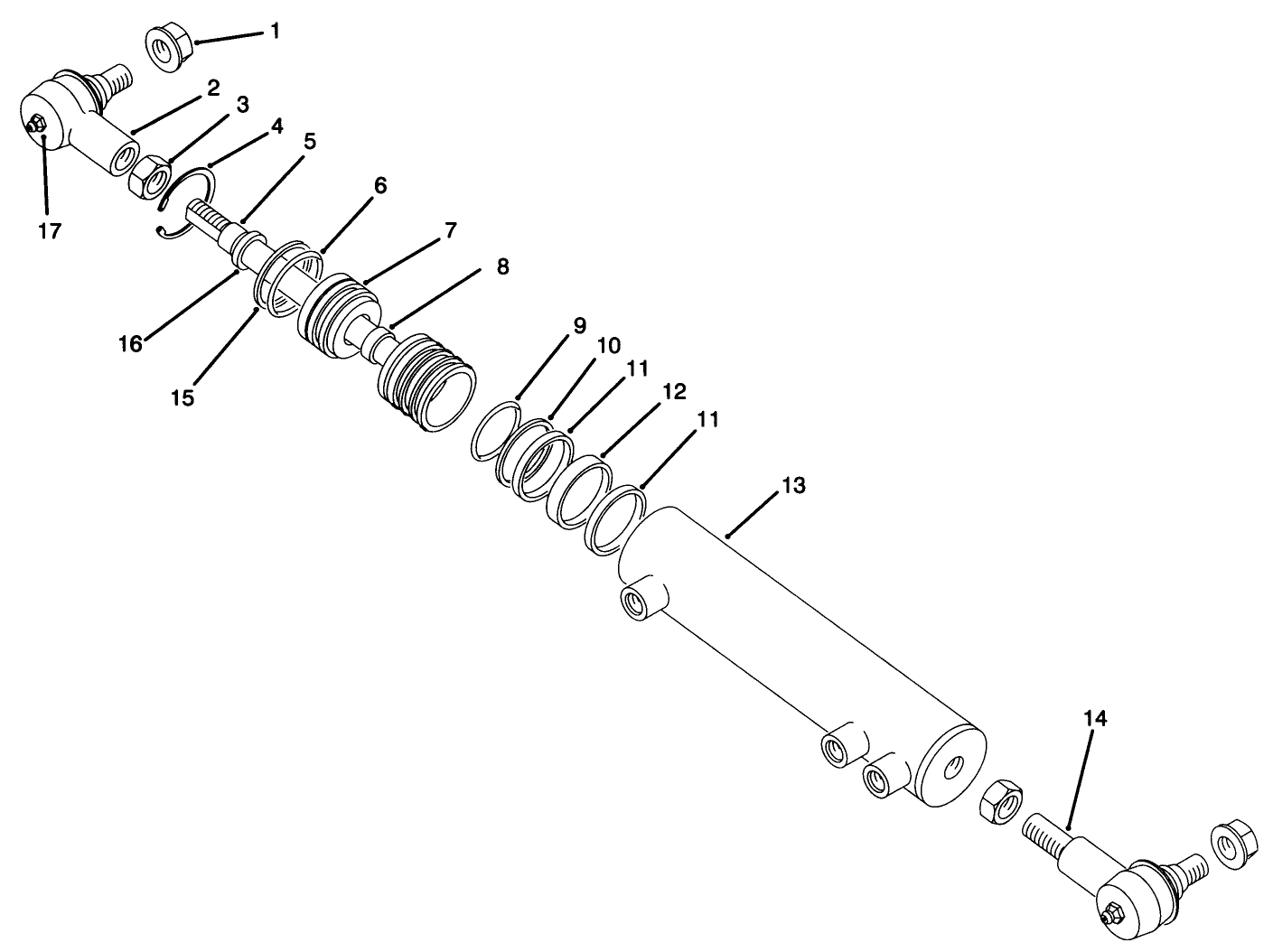 1
2
3
4
5
17
6
7
8
16
15
9
10
11
12
11
13
14