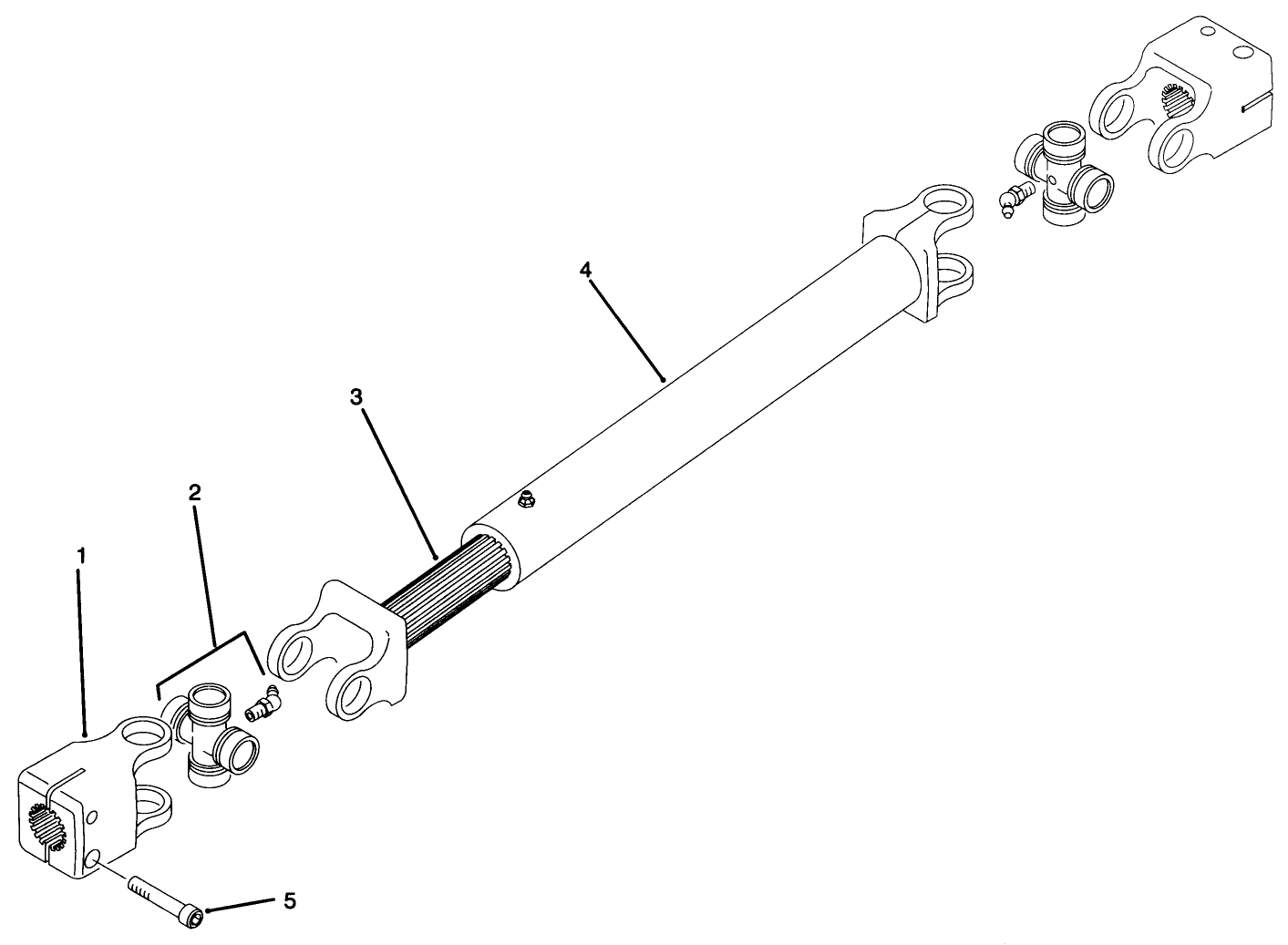 4
3
2
1
5