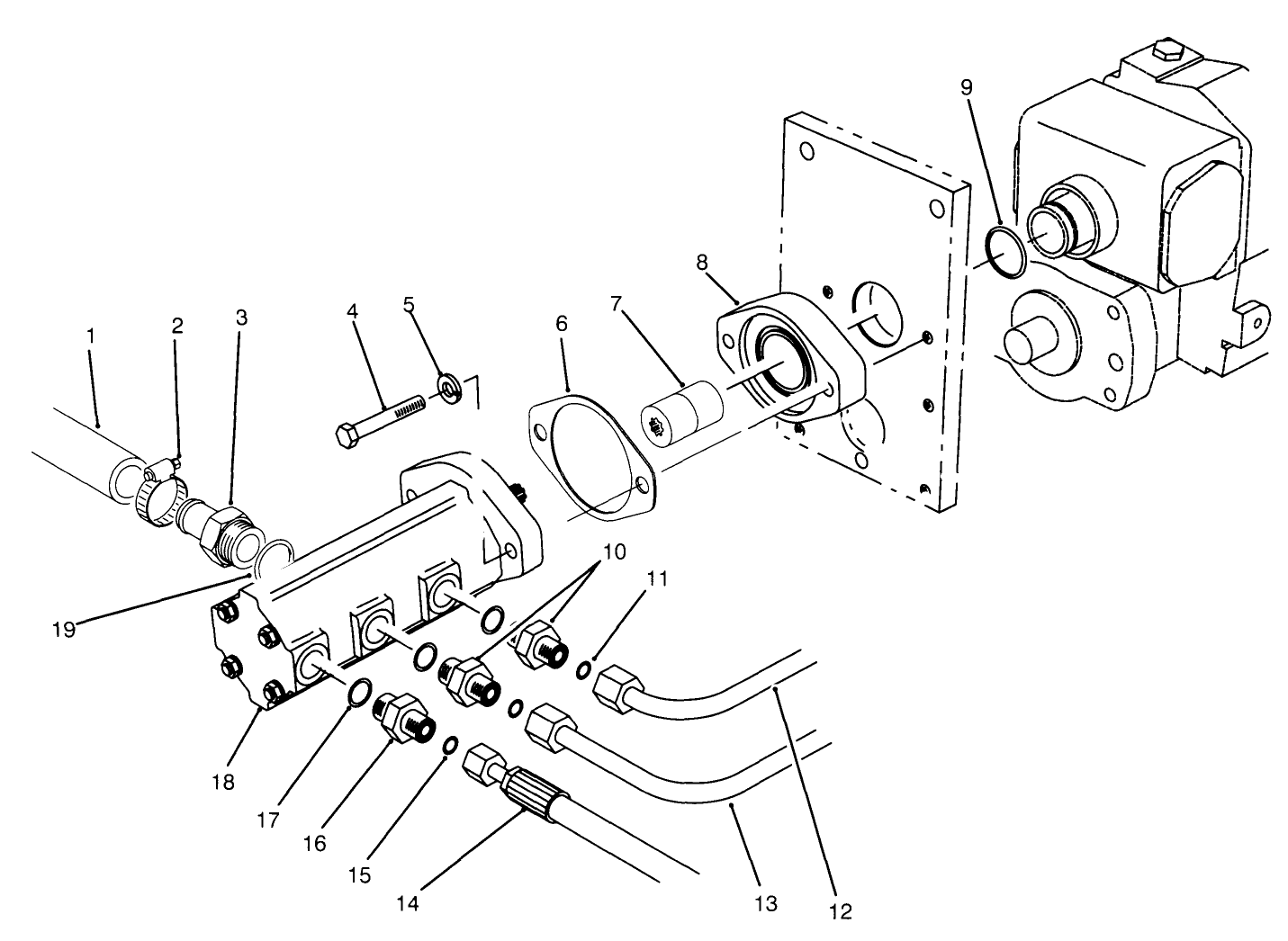 9
8
1
2
3
4
5
6
7
10
11
19
18
17
16
15
14
13
12